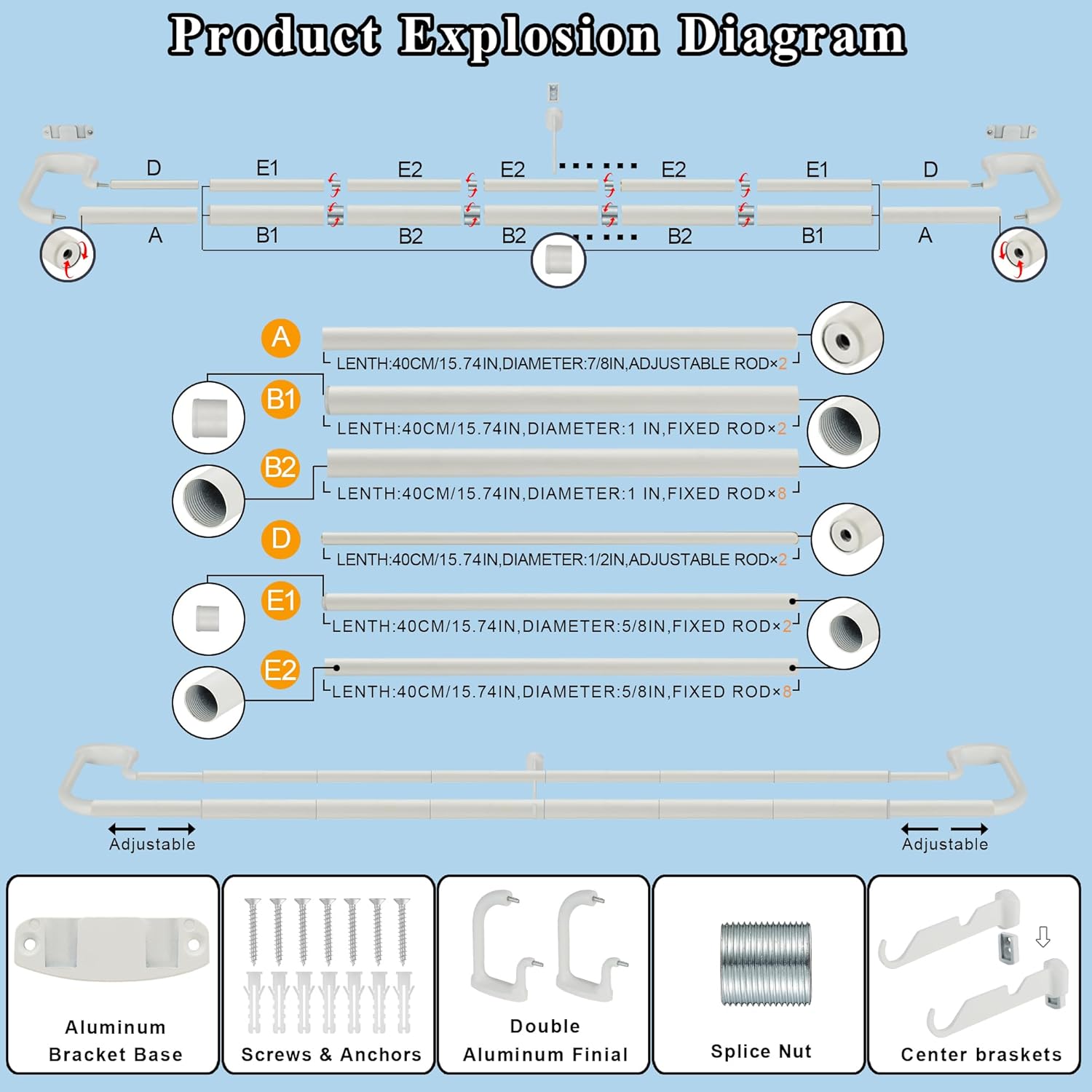 Product Explosion Diagram

D E1 E2 E2 E2 E1 D

A B1 B2 B2 B2 B1 A

A
LENTH:40CM/15.74IN,DIAMETER:7/8IN,ADJUSTABLE ROD×2

B1
LENTH:40CM/15.74IN,DIAMETER:1 IN,FIXED ROD×2

B2
LENTH:40CM/15.74IN,DIAMETER:1 IN,FIXED ROD×8

D
LENTH:40CM/15.74IN,DIAMETER:1/2IN,ADJUSTABLE ROD×2

E1
LENTH:40CM/15.74IN,DIAMETER:5/8IN,FIXED ROD×2

E2
LENTH:40CM/15.74IN,DIAMETER:5/8IN,FIXED ROD×8

Adjustable

Adjustable

Aluminum Bracket Base

Screws & Anchors

Double Aluminum Finial

Splice Nut

Center braskets