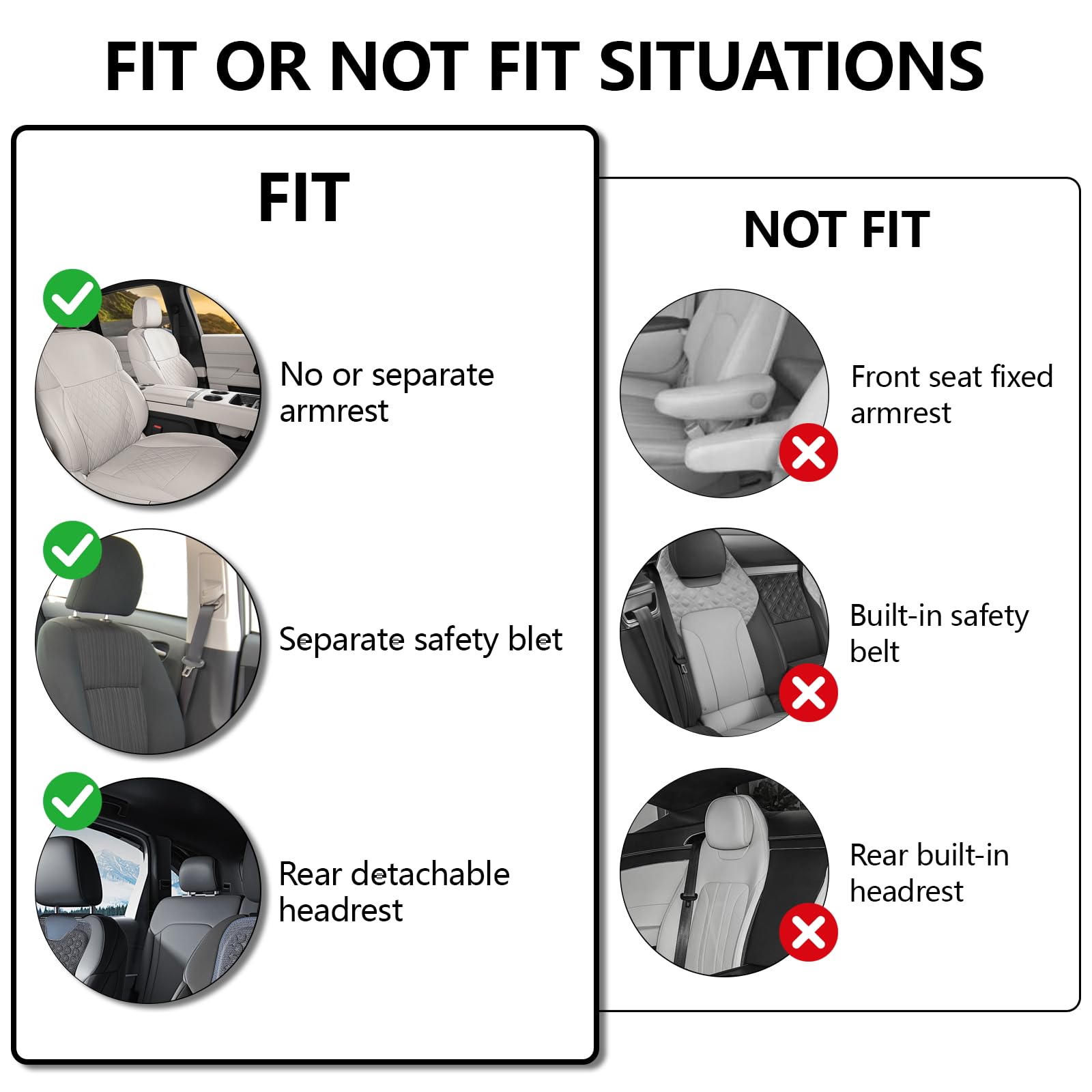 FIT OR NOT FIT SITUATIONS

FIT

No or separate armrest

Separate safety blet

Rear detachable headrest

NOT FIT

Front seat fixed armrest

Built-in safety belt

Rear built-in headrest