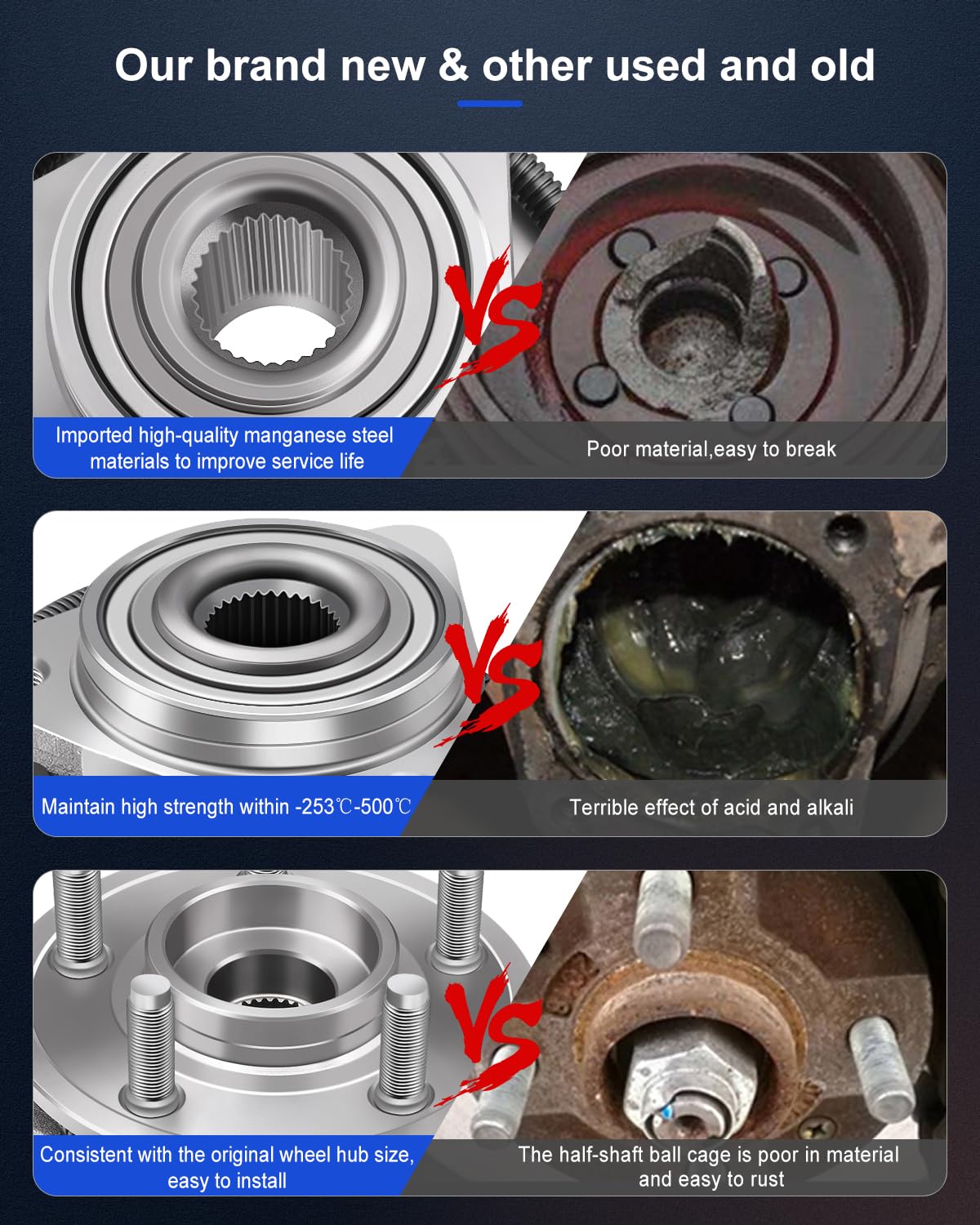 Our brand new & other used and old

VS

Imported high-quality manganese steel materials to improve service life

Poor material,easy to break

VS

Maintain high strength within -253℃-500℃

Terrible effect of acid and alkali

VS

Consistent with the original wheel hub size, easy to install

The half-shaft ball cage is poor in material and easy to rust