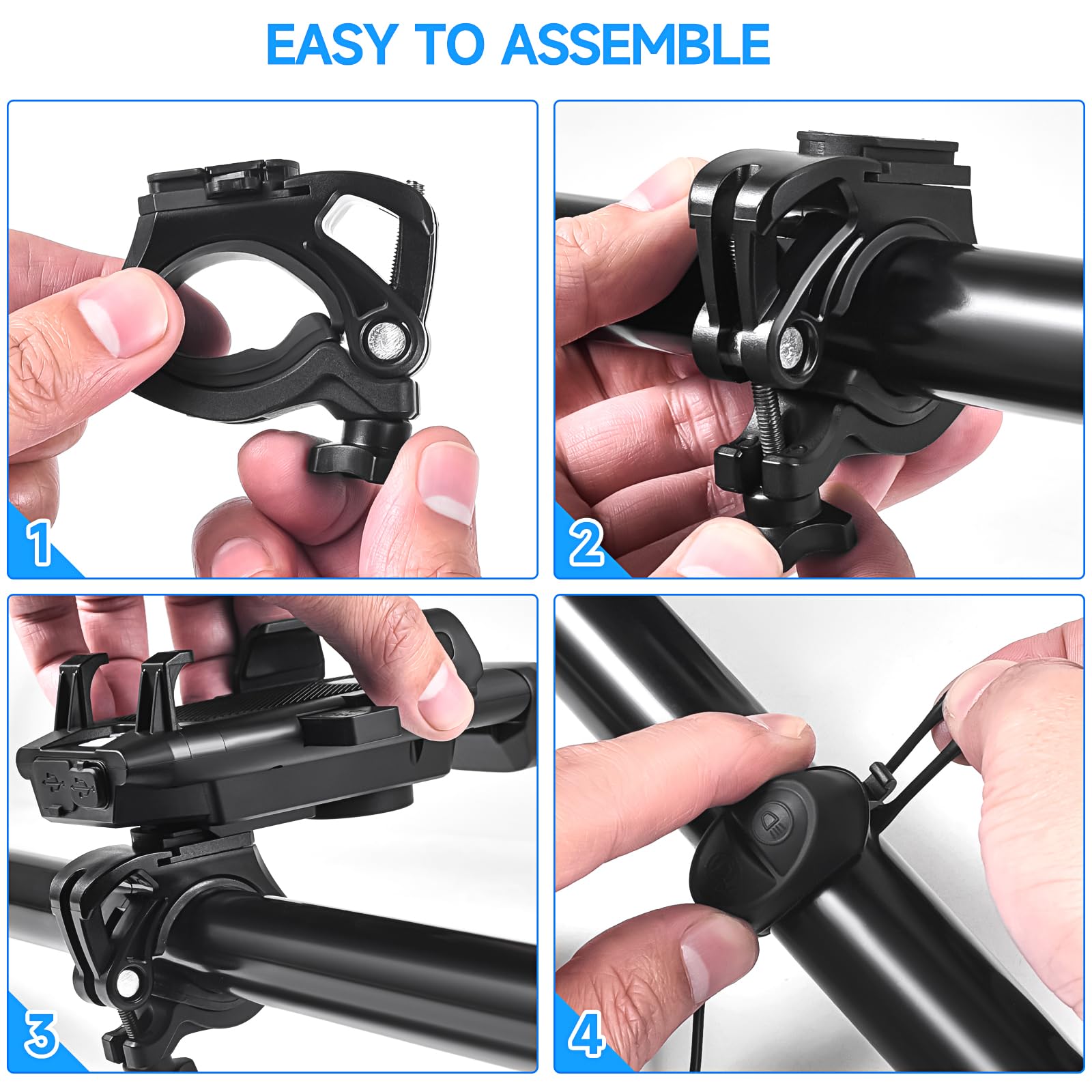 EASY TO ASSEMBLE

1

2

3

4