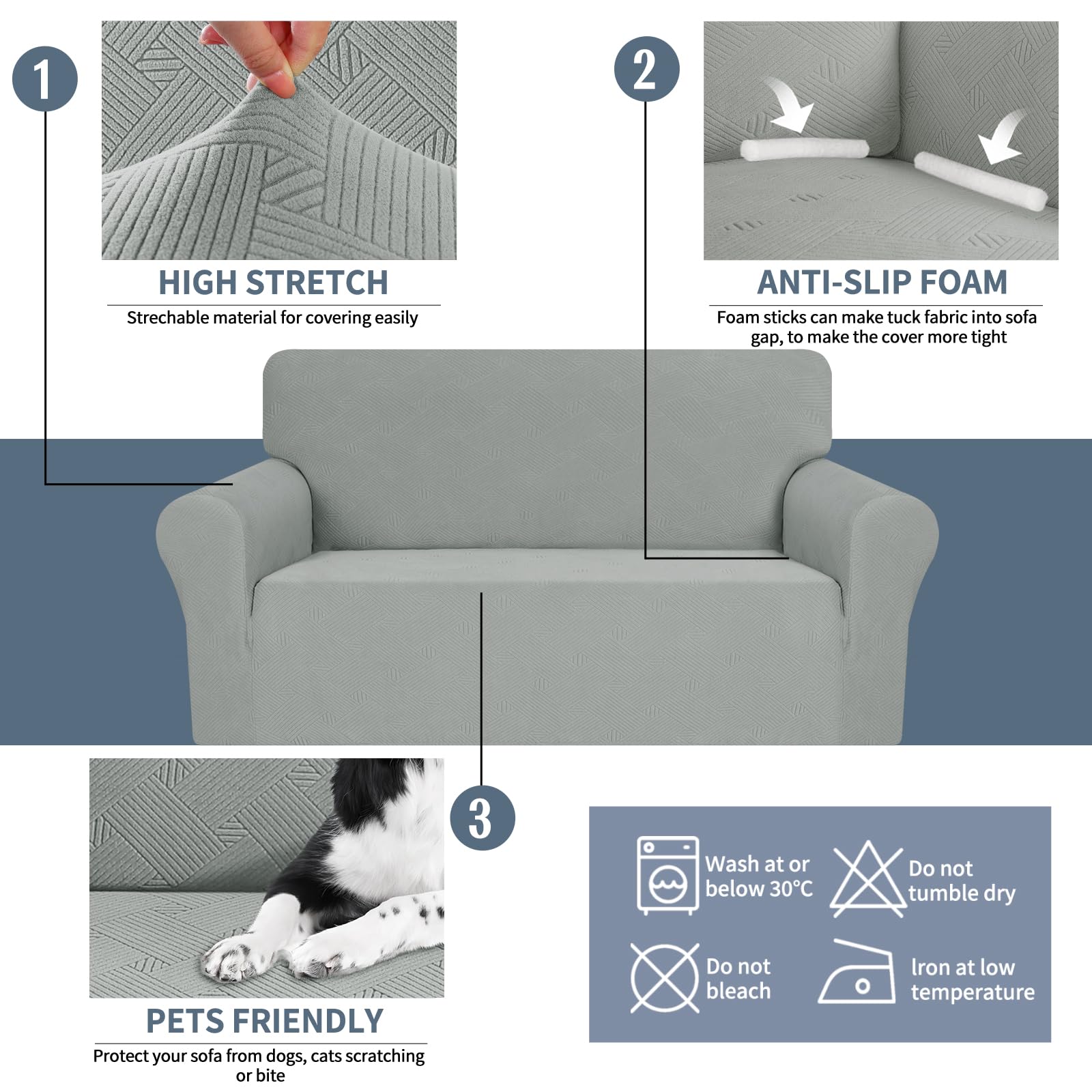 1

HIGH STRETCH

Strechable material for covering easily

2

ANTI-SLIP FOAM

Foam sticks can make tuck fabric into sofa gap, to make the cover more tight

3

PETS FRIENDLY

Protect your sofa from dogs, cats scratching or bite

Wash at or below 30°C

Do not tumble dry

Do not bleach

Iron at low temperature