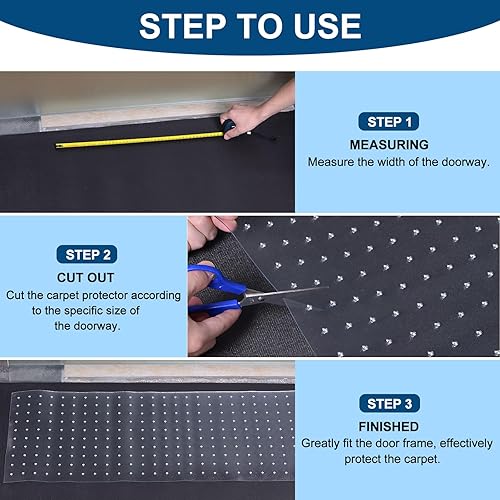 STEP TO USE

STEP 1
MEASURING
Measure the width of the doorway.

STEP 2
CUT OUT
Cut the carpet protector according to the specific size of the doorway.

STEP 3
FINISHED
Greatly fit the door frame, effectively protect the carpet.