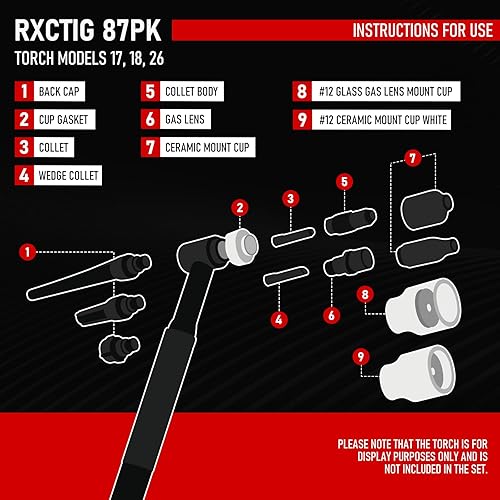 RXCTIG 87PK

INSTRUCTIONS FOR USE

TORCH MODELS 17, 18, 26

1 BACK CAP
2 CUP GASKET
3 COLLET
4 WEDGE COLLET
5 COLLET BODY
6 GAS LENS
7 CERAMIC MOUNT CUP
8 #12 GLASS GAS LENS MOUNT CUP
9 #12 CERAMIC MOUNT CUP WHITE

1
2
3
4
5
6
7
8
9

PLEASE NOTE THAT THE TORCH IS FOR DISPLAY PURPOSES ONLY AND IS NOT INCLUDED IN THE SET.