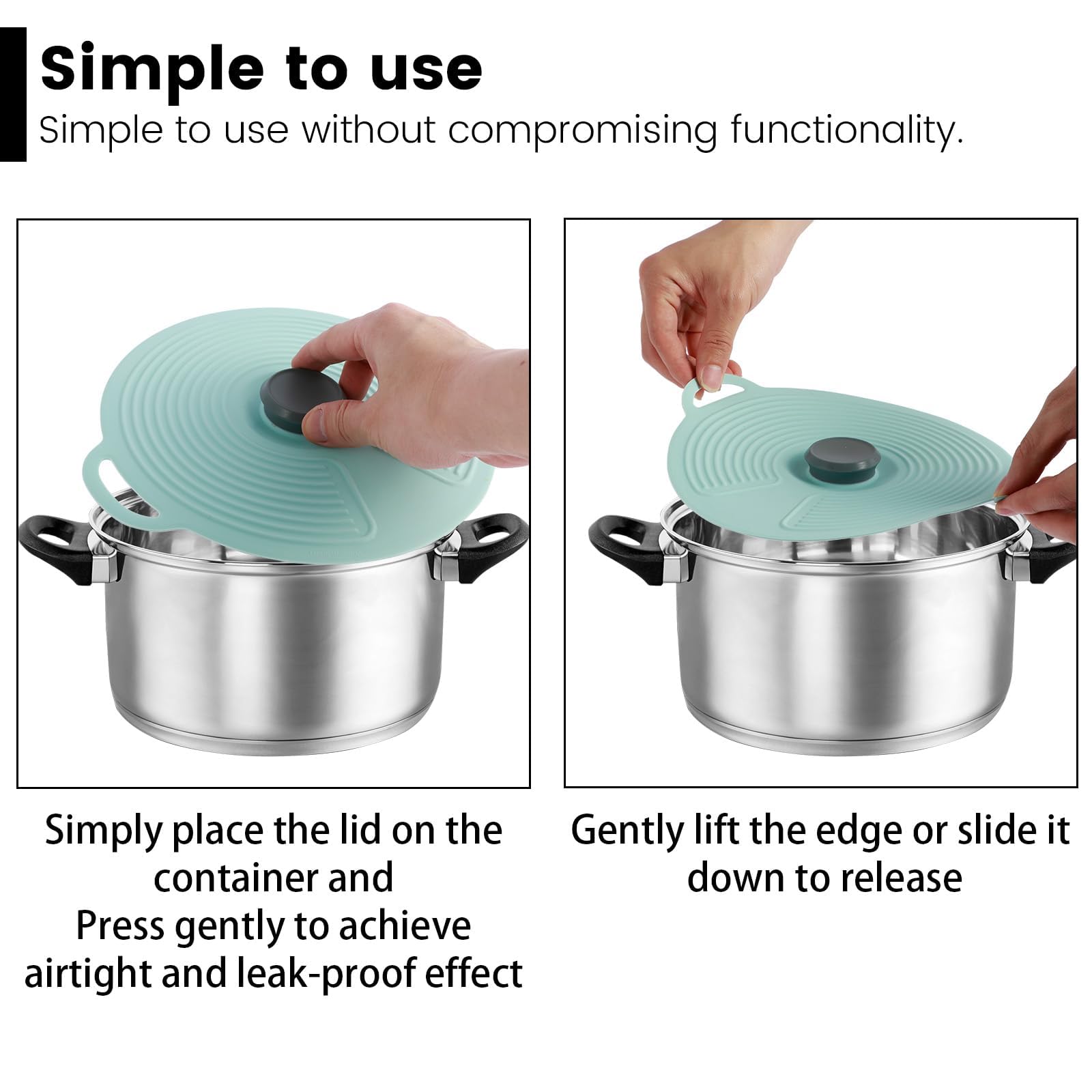 Simple to use

Simple to use without compromising functionality.

Simply place the lid on the container and
Press gently to achieve airtight and leak-proof effect

Gently lift the edge or slide it down to release