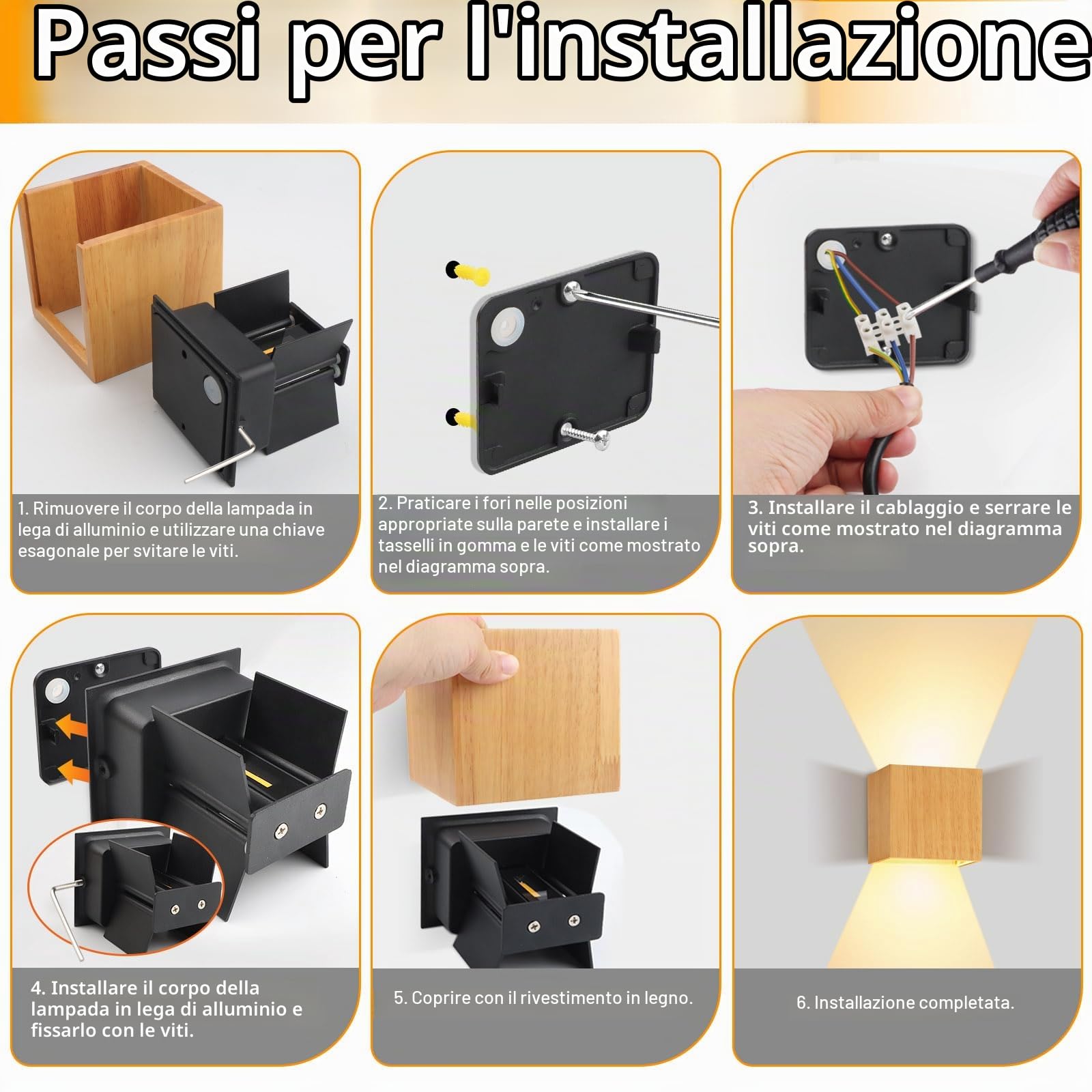 Passi per l'installazione

1. Rimuovere il corpo della lampada in lega di alluminio e utilizzare una chiave esagonale per svitare le viti.

2. Praticare i fori nelle posizioni appropriate sulla parete e installare i tasselli in gomma e le viti come mostrato nel diagramma sopra.

3. Installare il cablaggio e serrare le viti come mostrato nel diagramma sopra.

4. Installare il corpo della lampada in lega di alluminio e fissarlo con le viti.

5. Coprire con il rivestimento in legno.

6. Installazione completata.