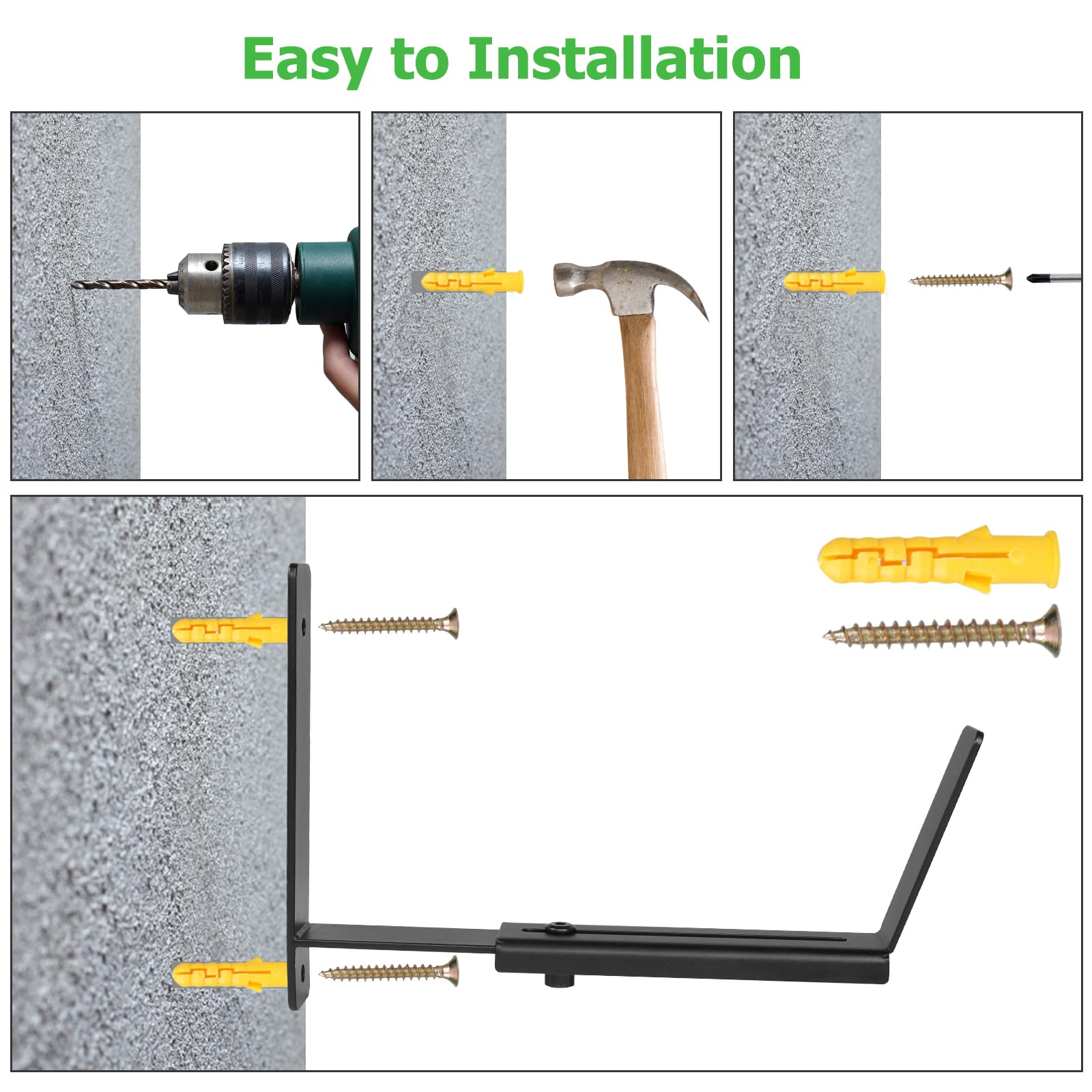 Easy to Installation