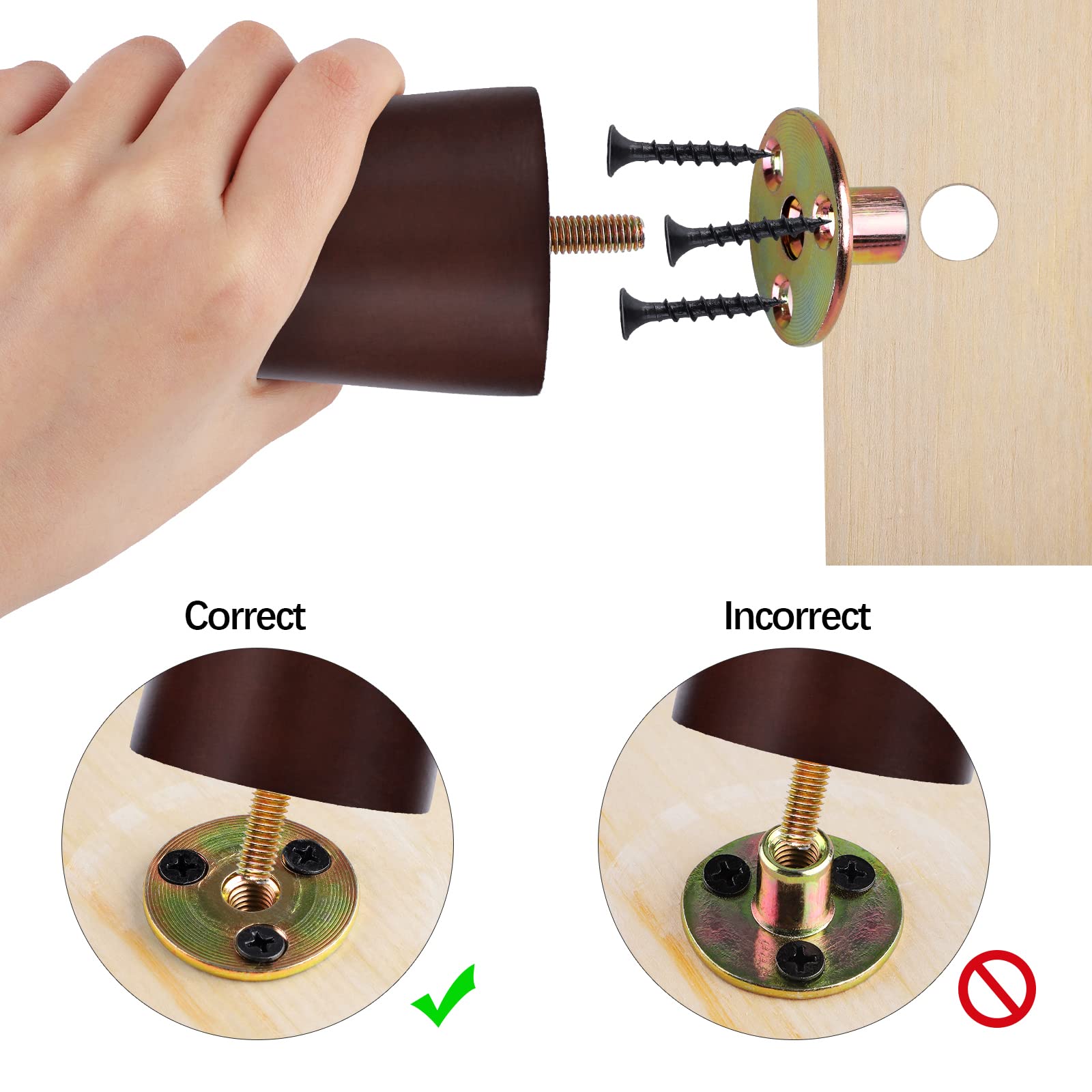 Correct

Incorrect