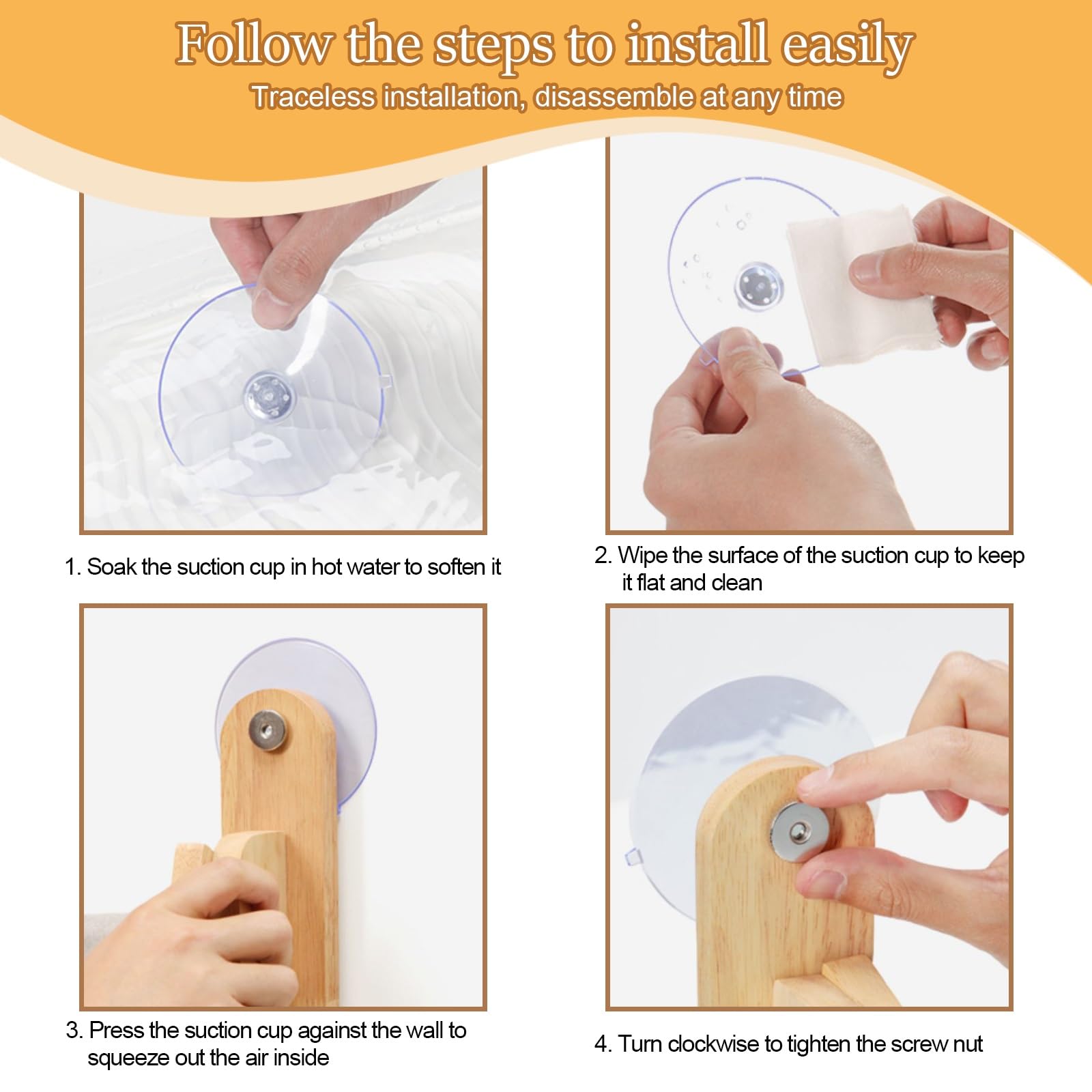 Follow the steps to install easily

Traceless installation, disassemble at any time

1. Soak the suction cup in hot water to soften it

2. Wipe the surface of the suction cup to keep it flat and clean

3. Press the suction cup against the wall to squeeze out the air inside

4. Turn clockwise to tighten the screw nut