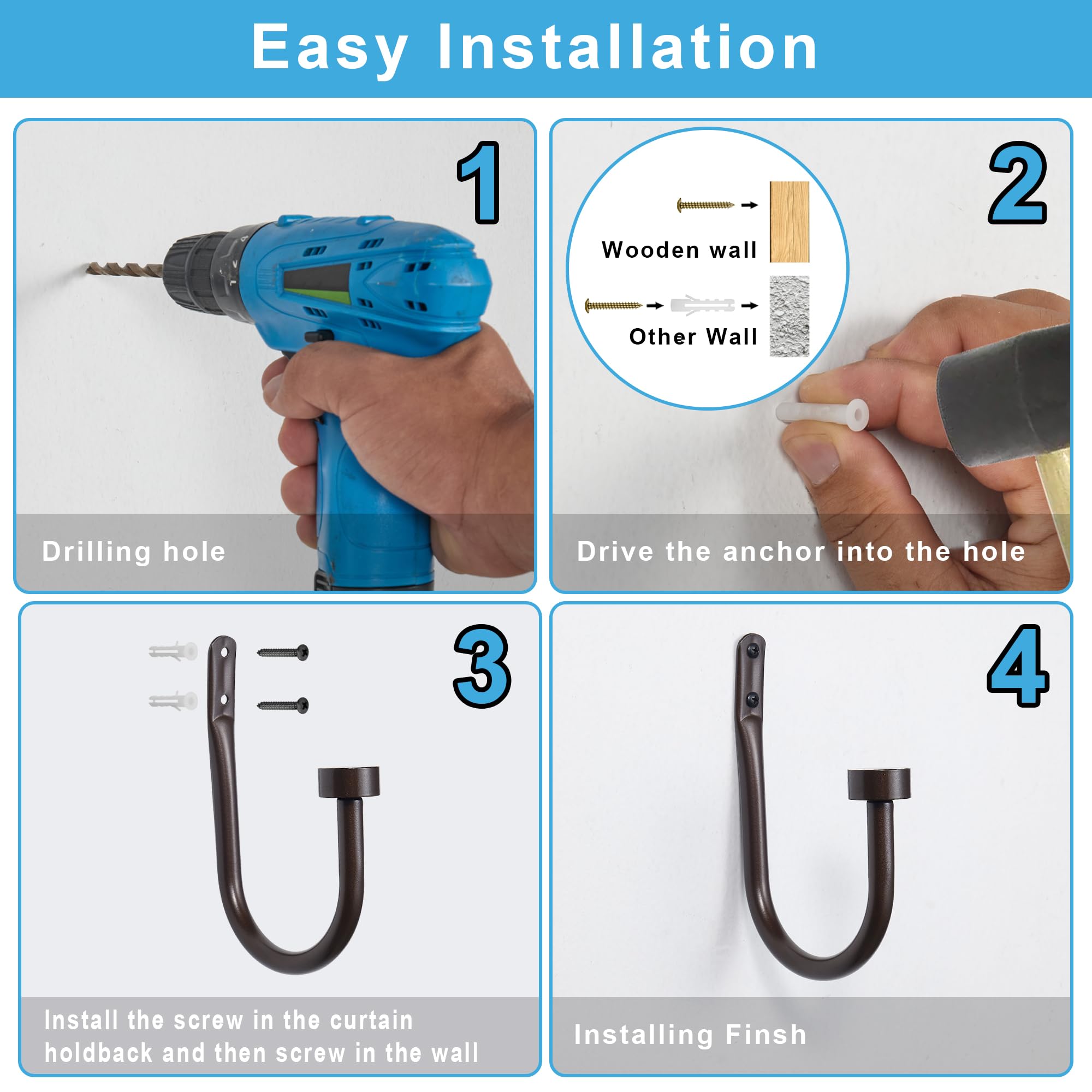 Easy Installation

1

Drilling hole

2

Wooden wall

Other Wall

Drive the anchor into the hole

3

Install the screw in the curtain holdback and then screw in the wall

4

Installing Finsh