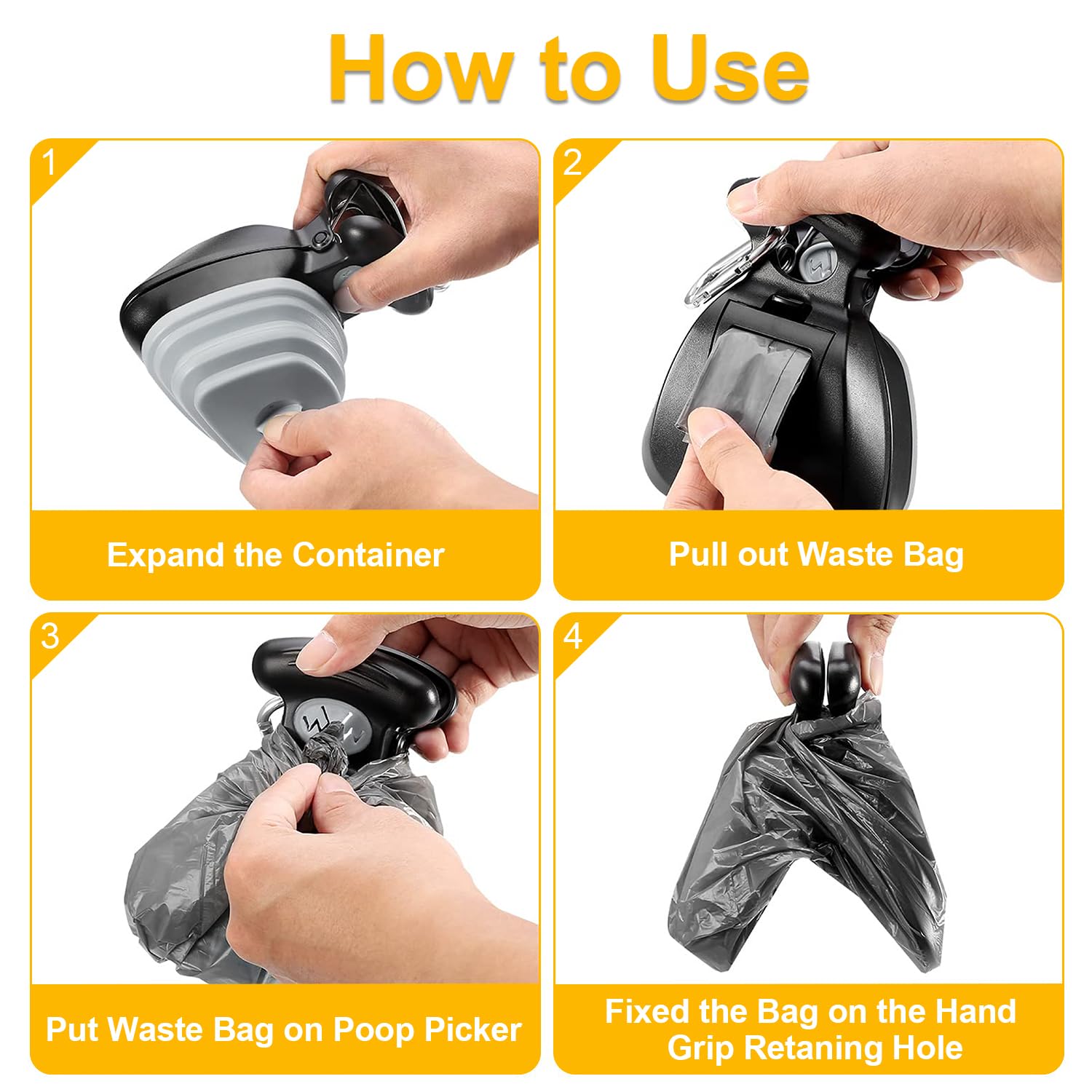 How to Use

1

Expand the Container

2

Pull out Waste Bag

3

Put Waste Bag on Poop Picker

4

Fixed the Bag on the Hand Grip Retaning Hole