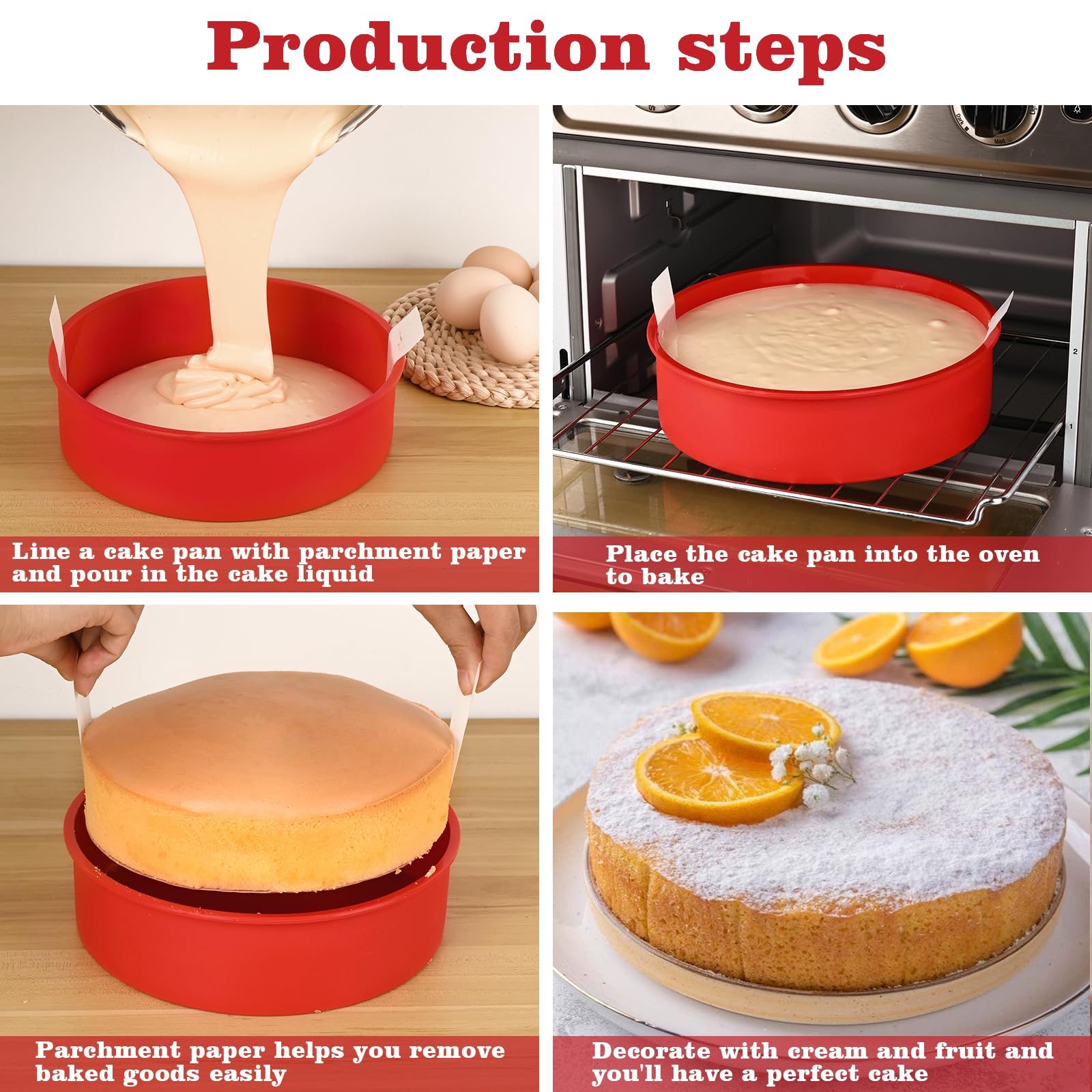 Production steps

Line a cake pan with parchment paper and pour in the cake liquid

Place the cake pan into the oven to bake

Parchment paper helps you remove baked goods easily

Decorate with cream and fruit and you'll have a perfect cake