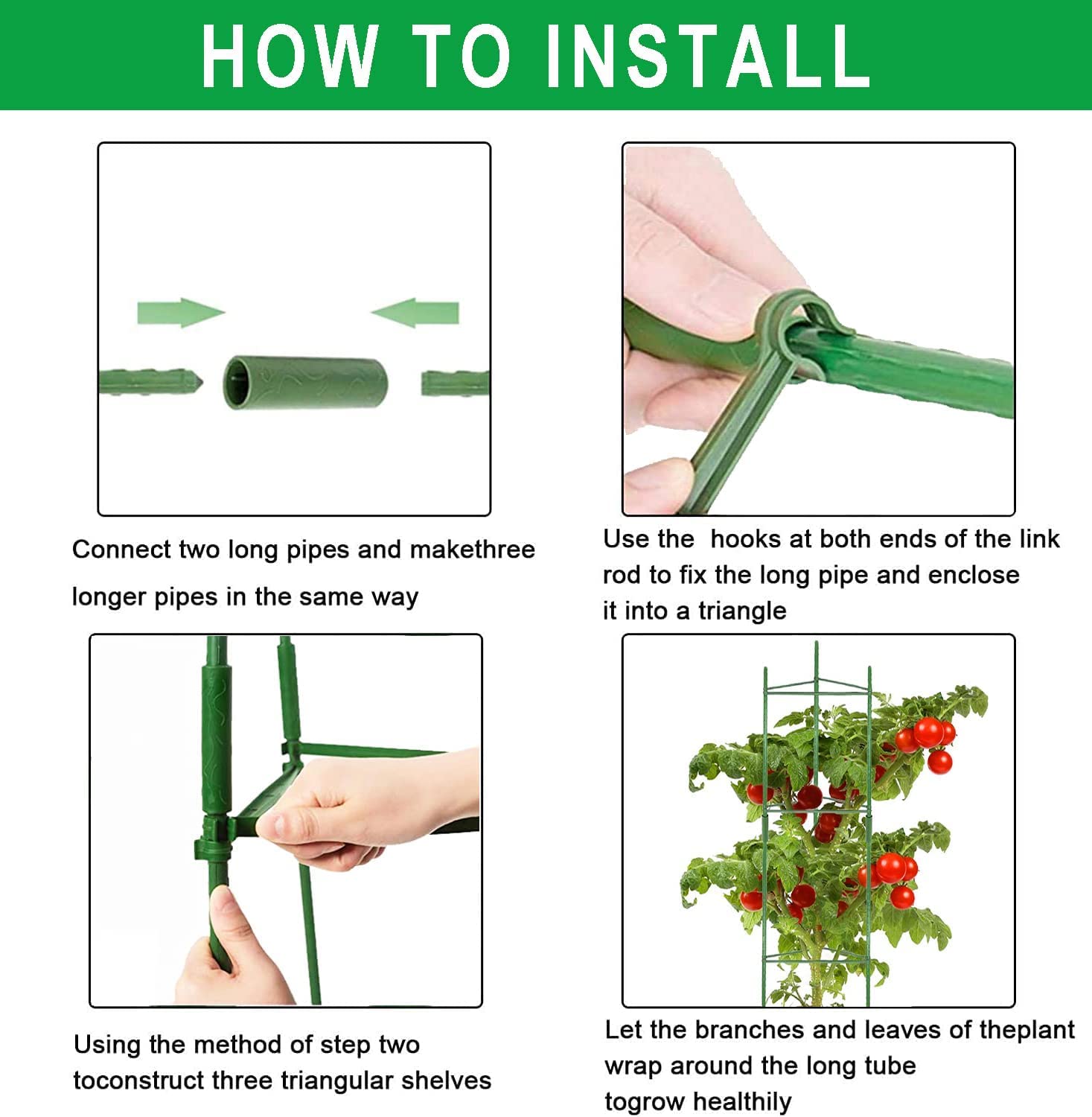 HOW TO INSTALL

Connect two long pipes and makethree longer pipes in the same way

Use the hooks at both ends of the link rod to fix the long pipe and enclose it into a triangle

Using the method of step two toconstruct three triangular shelves

Let the branches and leaves of theplant wrap around the long tube togrow healthily