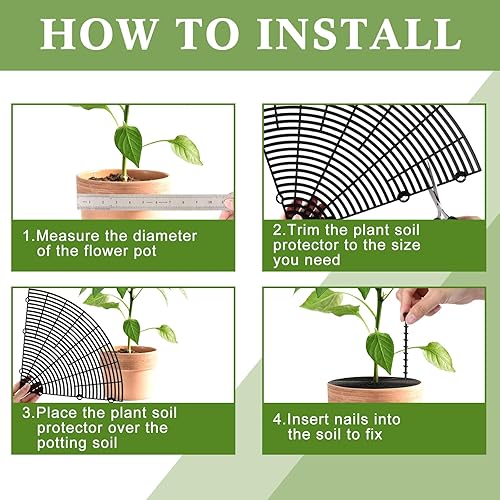 HOW TO INSTALL

1.Measure the diameter of the flower pot

2.Trim the plant soil protector to the size you need

3.Place the plant soil protector over the potting soil

4.Insert nails into the soil to fix