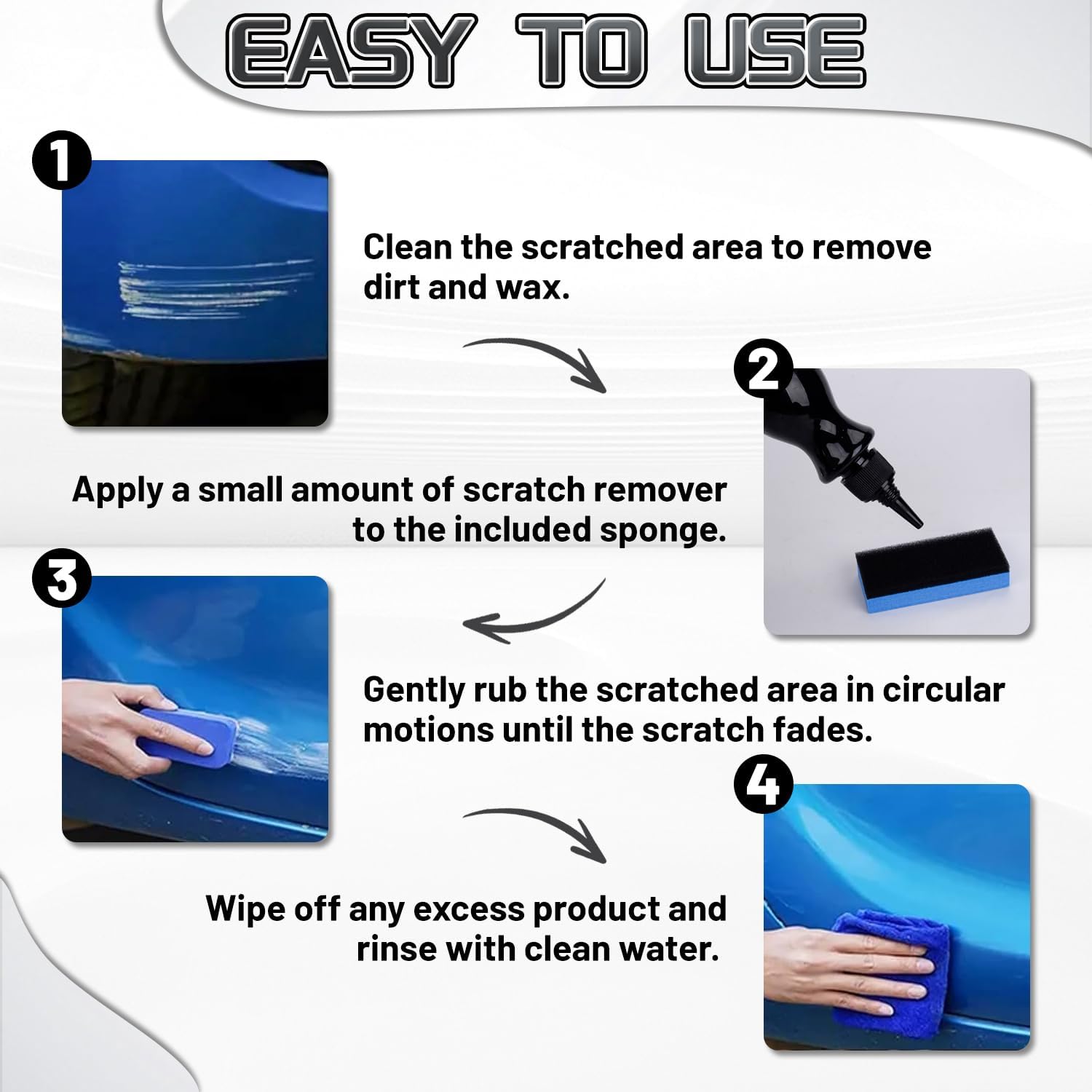 EASY TO USE

1

Clean the scratched area to remove dirt and wax.

2

Apply a small amount of scratch remover to the included sponge.

3

Gently rub the scratched area in circular motions until the scratch fades.

4

Wipe off any excess product and rinse with clean water.