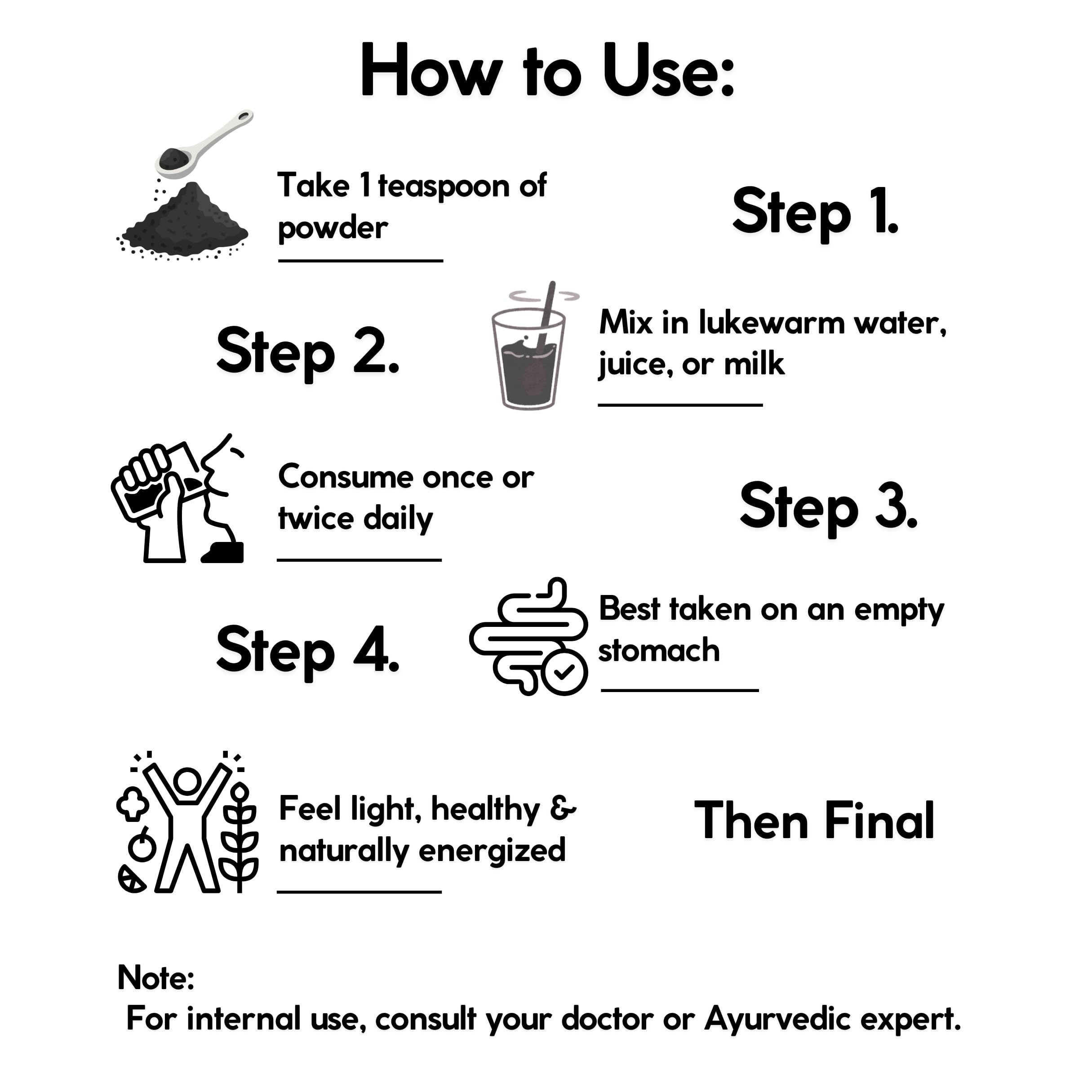 How to Use:

Take 1 teaspoon of powder

Step 1.

Step 2.

Mix in lukewarm water, juice, or milk

Consume once or twice daily

Step 3.

Step 4.

Best taken on an empty stomach

Feel light, healthy & naturally energized

Then Final

Note:
For internal use, consult your doctor or Ayurvedic expert.