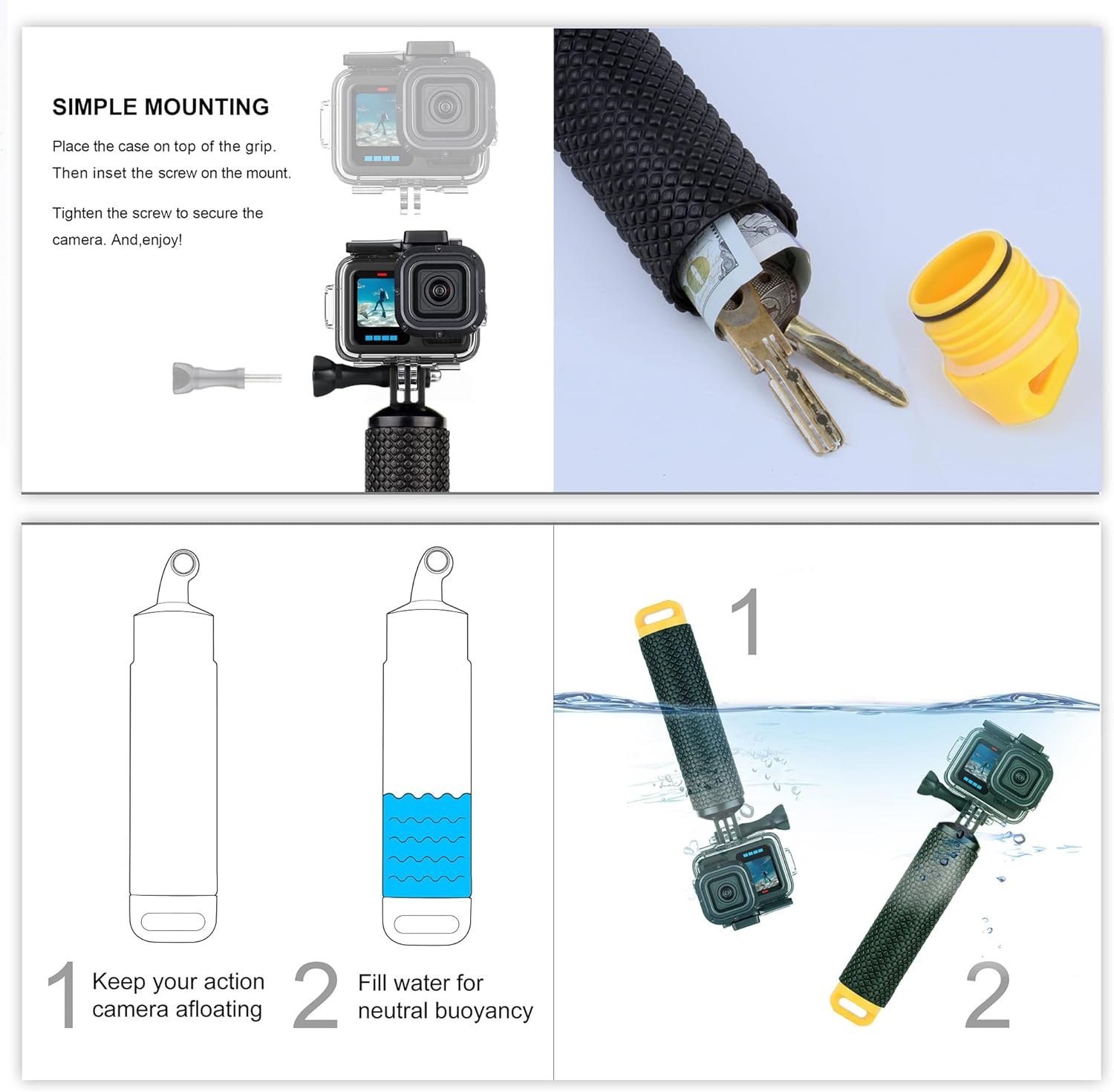 SIMPLE MOUNTING

Place the case on top of the grip. Then inset the screw on the mount.

Tighten the screw to secure the camera. And,enjoy!

1 Keep your action camera afloating

2 Fill water for neutral buoyancy

1

2