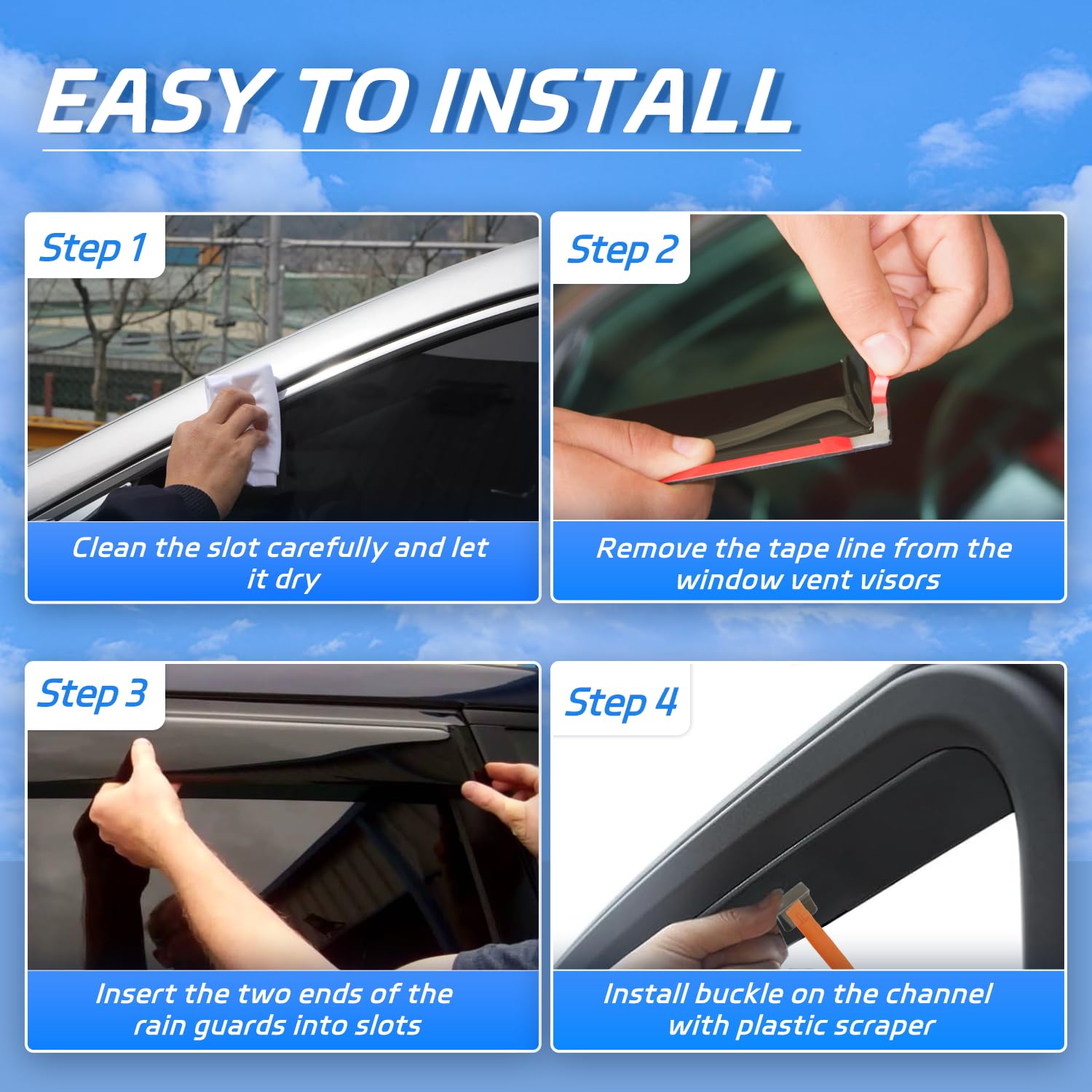 EASY TO INSTALL

Step 1

Clean the slot carefully and let it dry

Step 2

Remove the tape line from the window vent visors

Step 3

Insert the two ends of the rain guards into slots

Step 4

Install buckle on the channel with plastic scraper