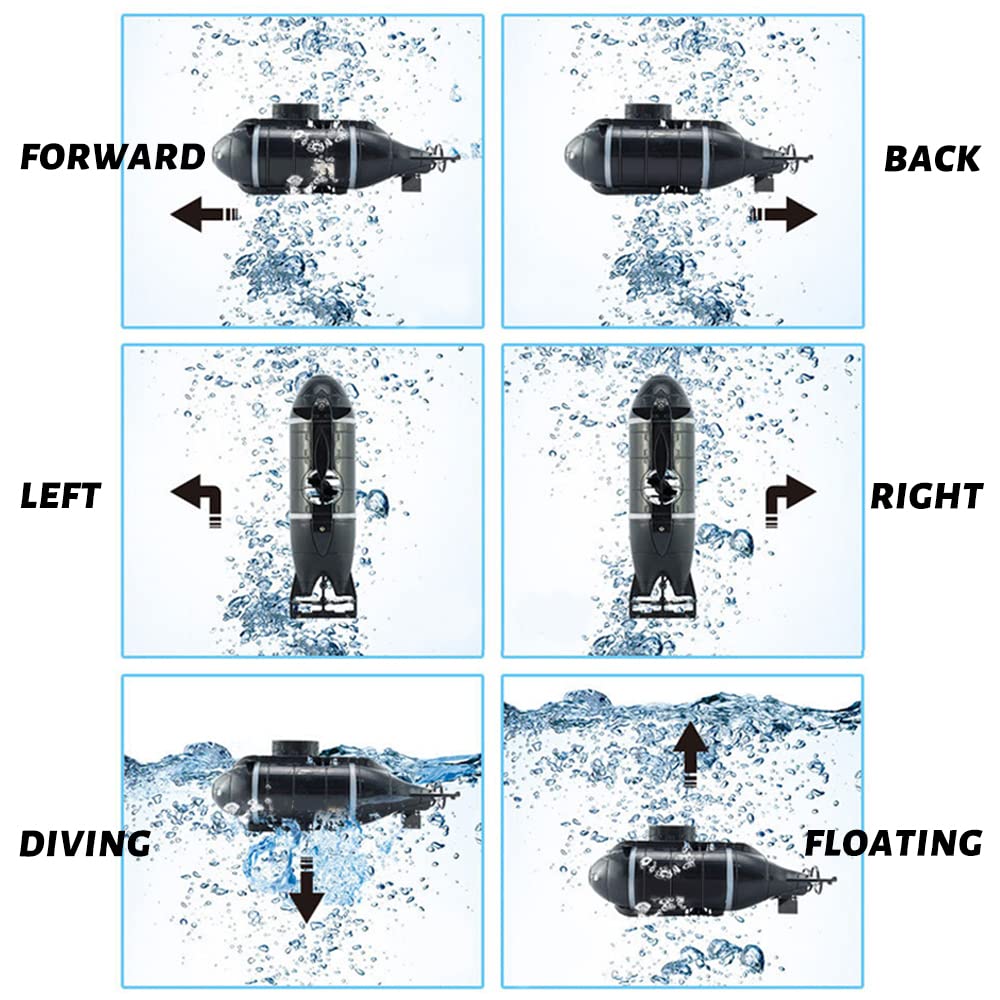 FORWARD

BACK

LEFT

RIGHT

DIVING

FLOATING