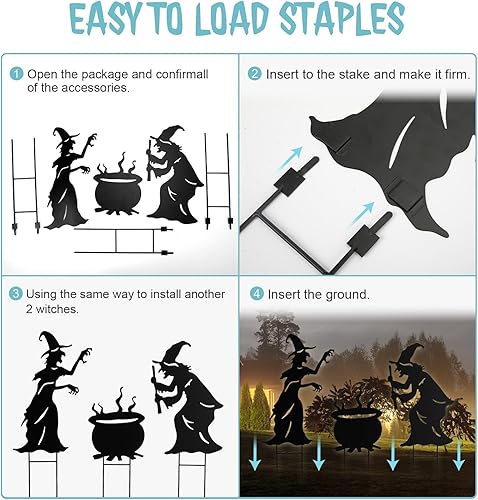 EASY TO LOAD STAPLES

1 Open the package and confirmall of the accessories.

2 Insert to the stake and make it firm.

3 Using the same way to install another 2 witches.

4 Insert the ground.