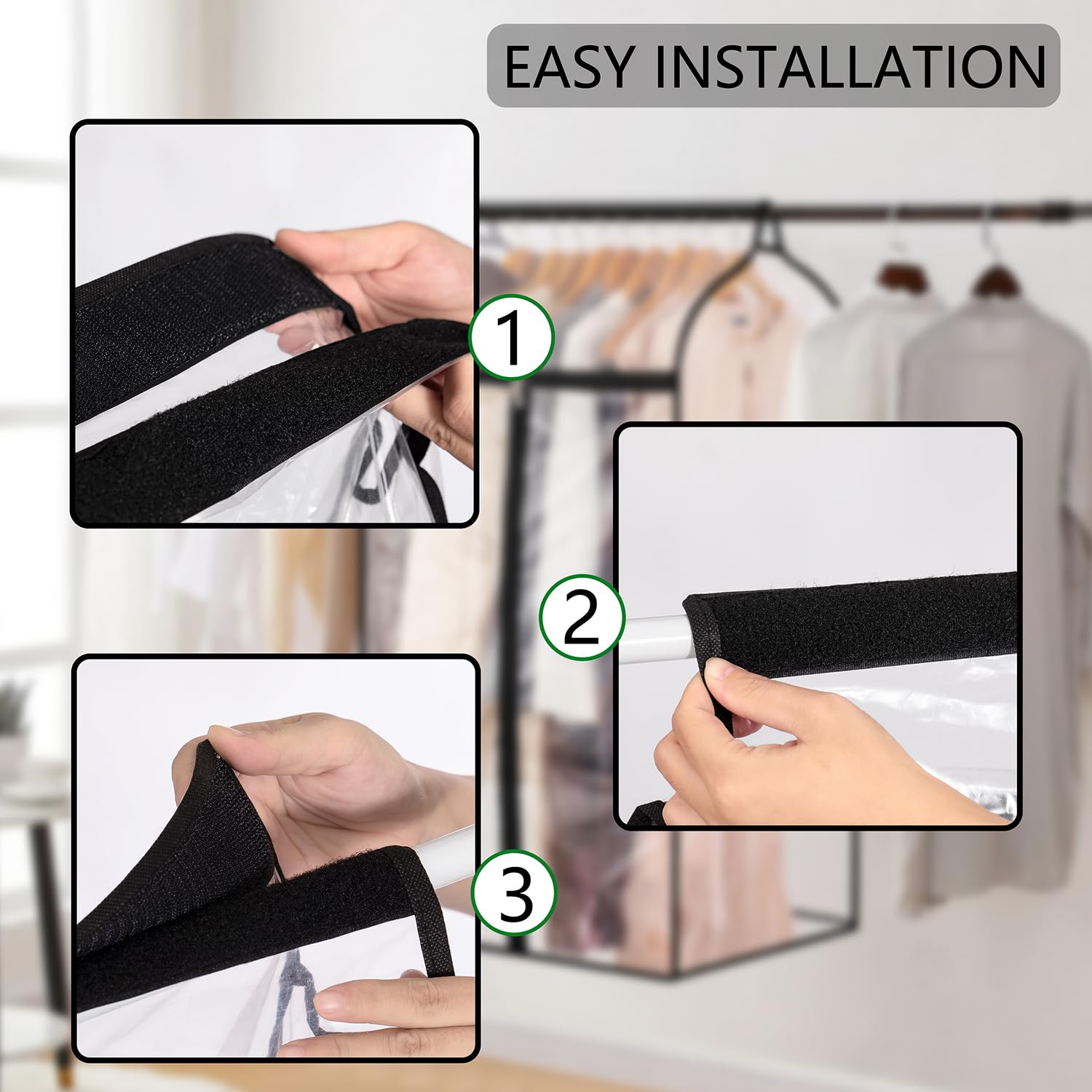 EASY INSTALLATION

1

2

3