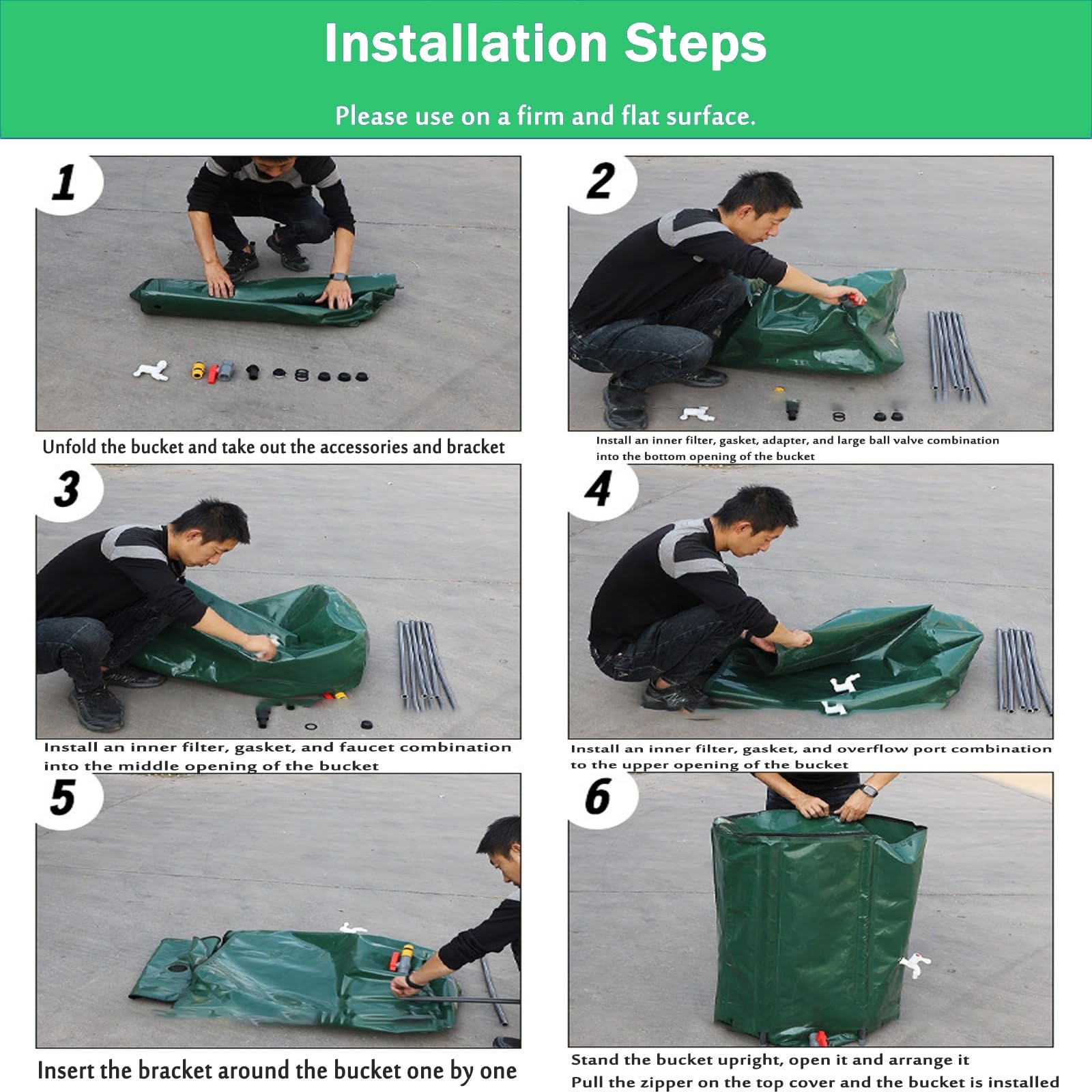 Installation Steps

Please use on a firm and flat surface.

1

Unfold the bucket and take out the accessories and bracket

2

Install an inner filter, gasket, adapter, and large ball valve combination into the bottom opening of the bucket

3

Install an inner filter, gasket, and faucet combination into the middle opening of the bucket

4

Install an inner filter, gasket, and overflow port combination to the upper opening of the bucket

5

Insert the bracket around the bucket one by one

6

Stand the bucket upright, open it and arrange it
Pull the zipper on the top cover and the bucket is installed