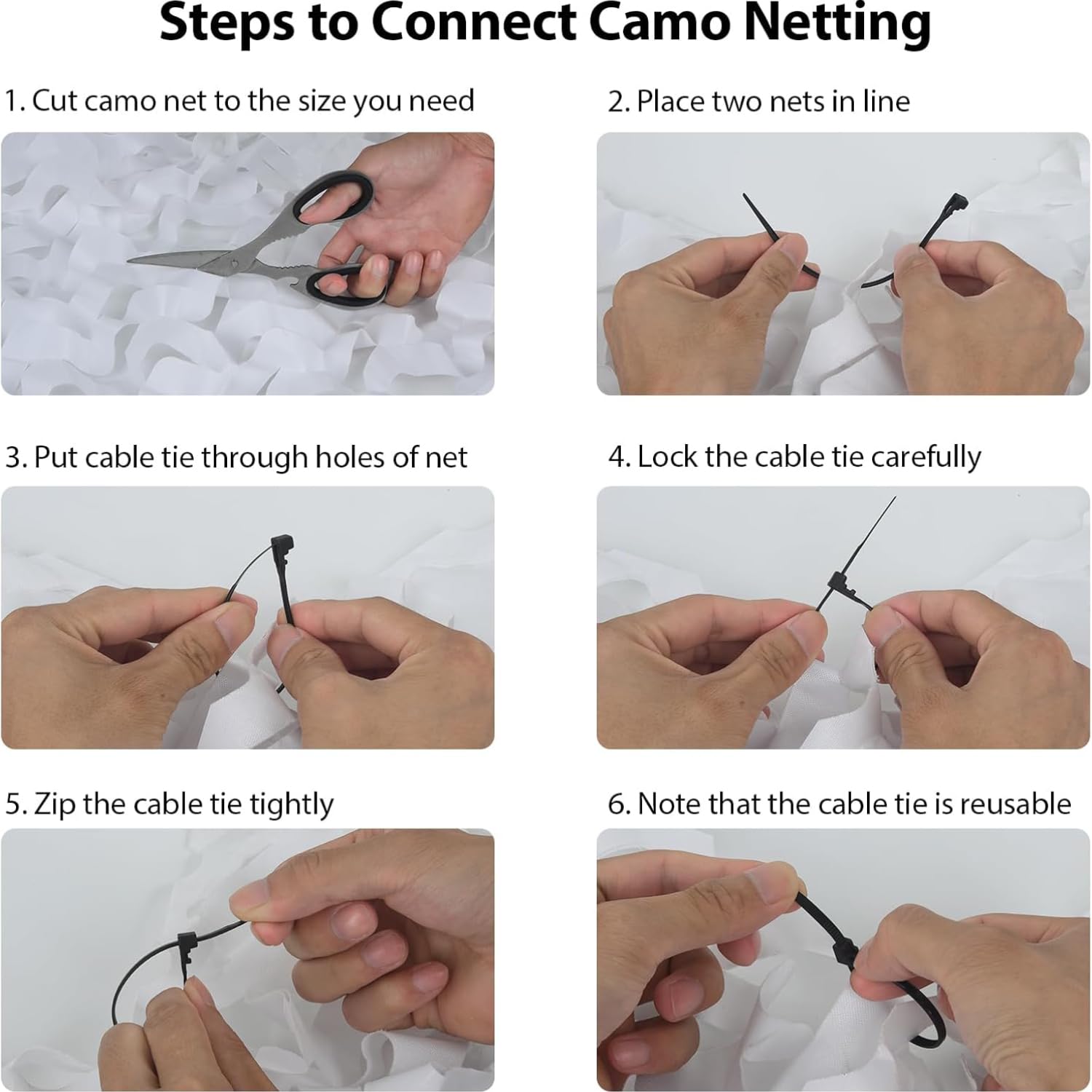 Steps to Connect Camo Netting

1. Cut camo net to the size you need

2. Place two nets in line

3. Put cable tie through holes of net

4. Lock the cable tie carefully

5. Zip the cable tie tightly

6. Note that the cable tie is reusable