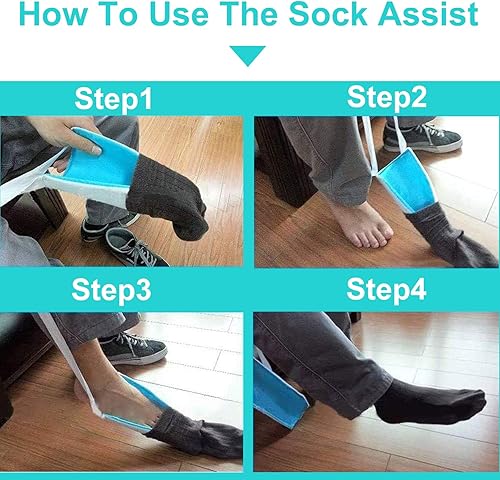 How To Use The Sock Assist

Step1

Step2

Step3

Step4