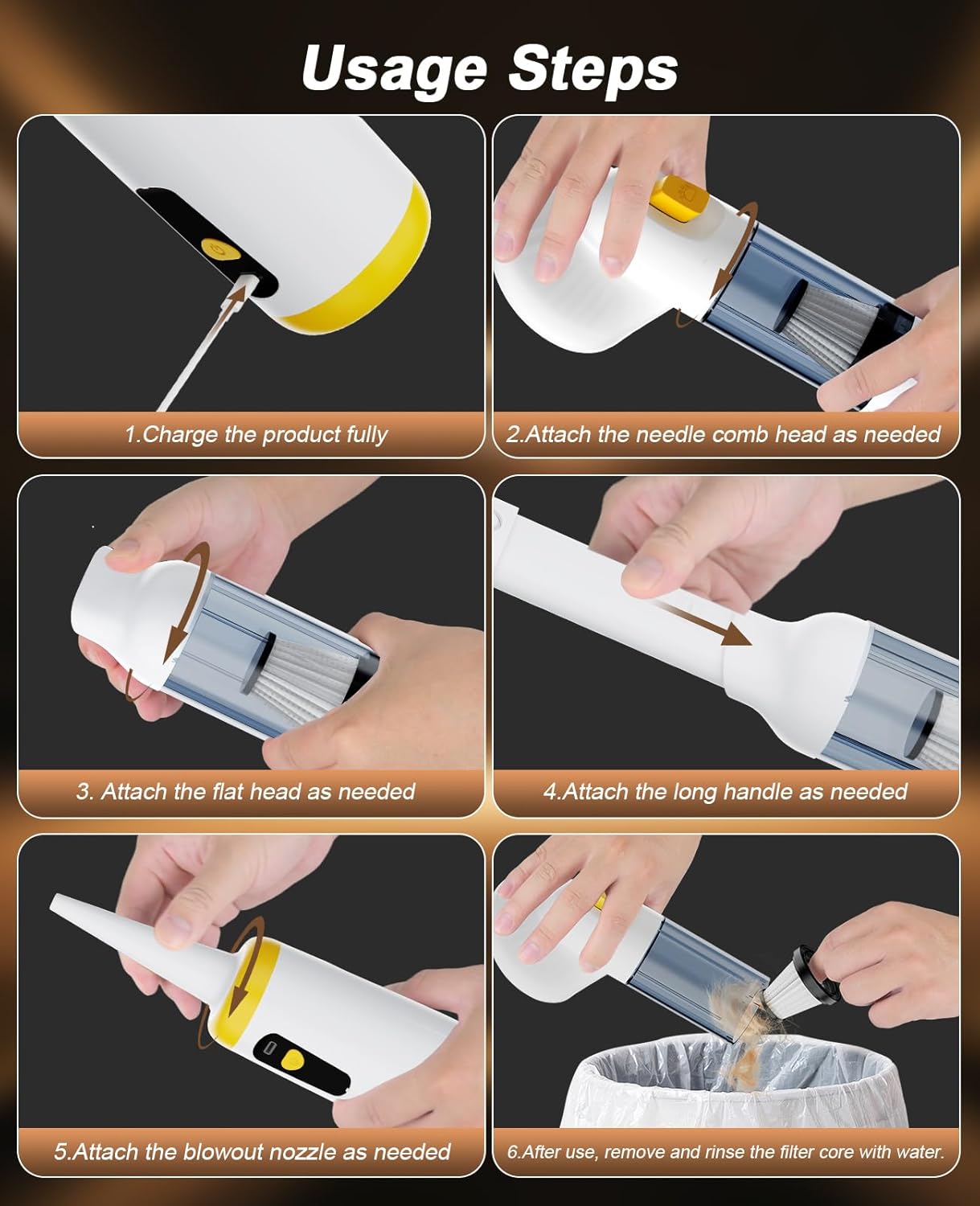 Usage Steps

1.Charge the product fully

2.Attach the needle comb head as needed

3. Attach the flat head as needed

4.Attach the long handle as needed

5.Attach the blowout nozzle as needed

6.After use, remove and rinse the filter core with water.