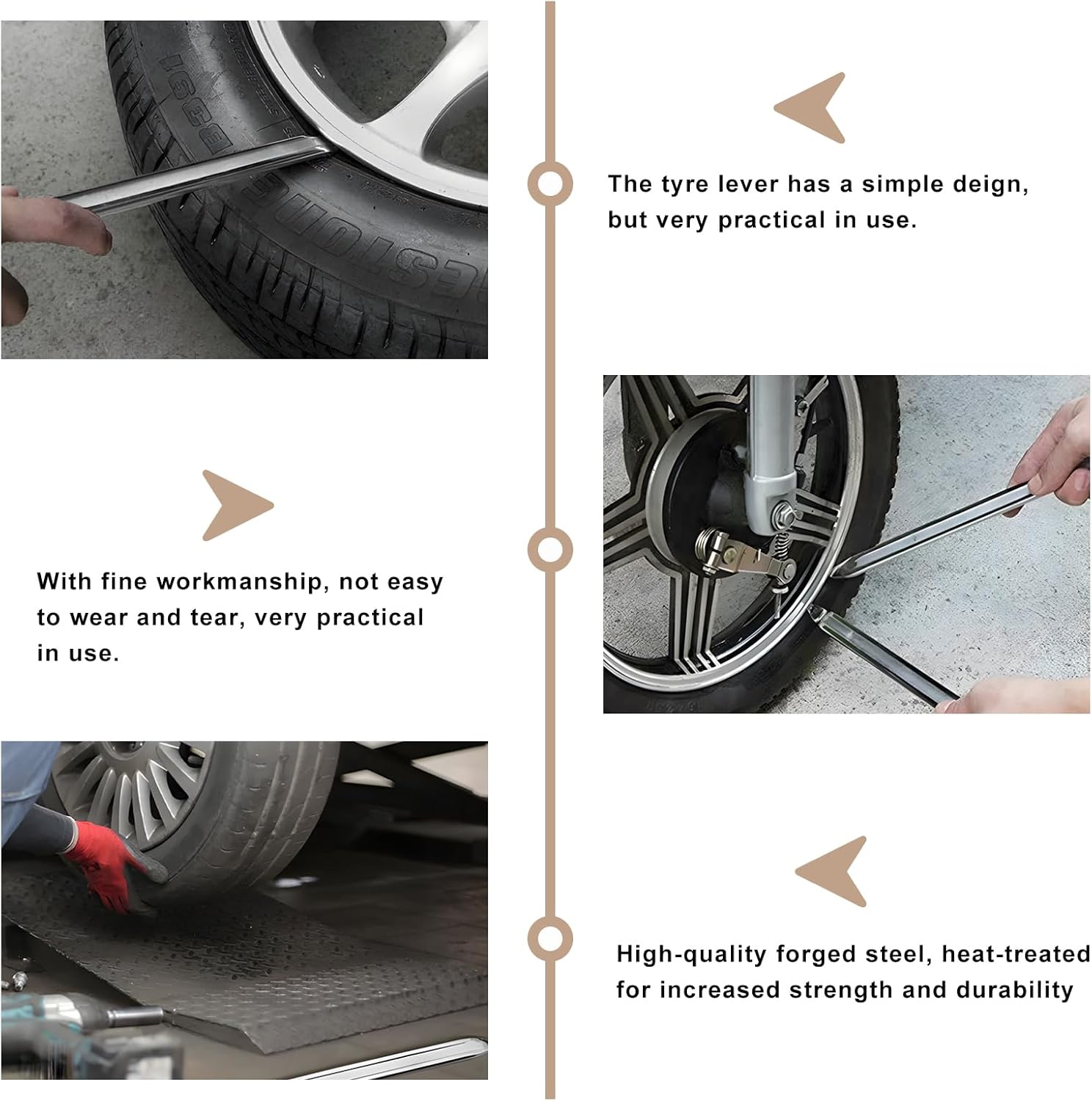 The tyre lever has a simple deign, but very practical in use.

With fine workmanship, not easy to wear and tear, very practical in use.

High-quality forged steel, heat-treated for increased strength and durability