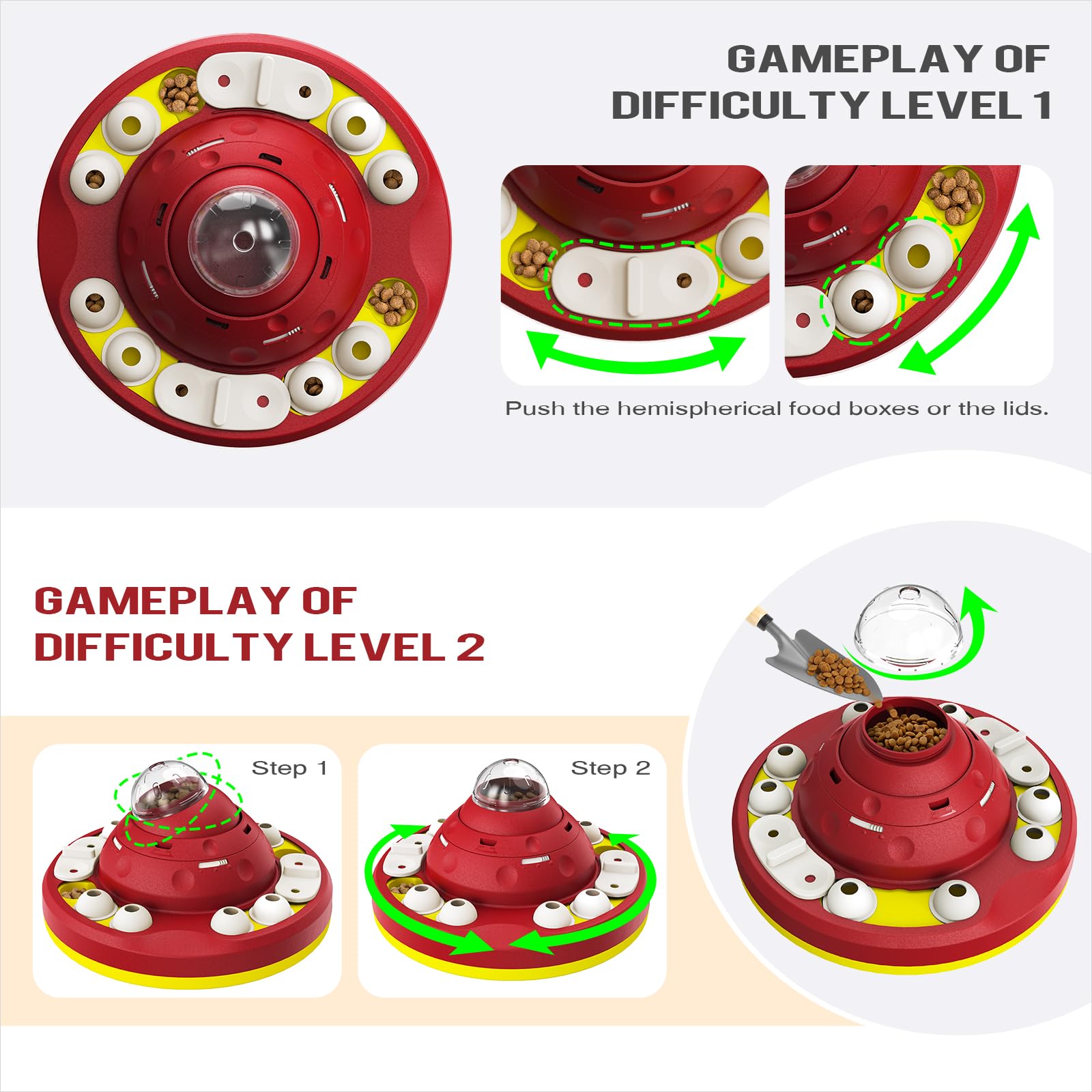 GAMEPLAY OF DIFFICULTY LEVEL 1

Push the hemispherical food boxes or the lids.

GAMEPLAY OF DIFFICULTY LEVEL 2

Step 1

Step 2