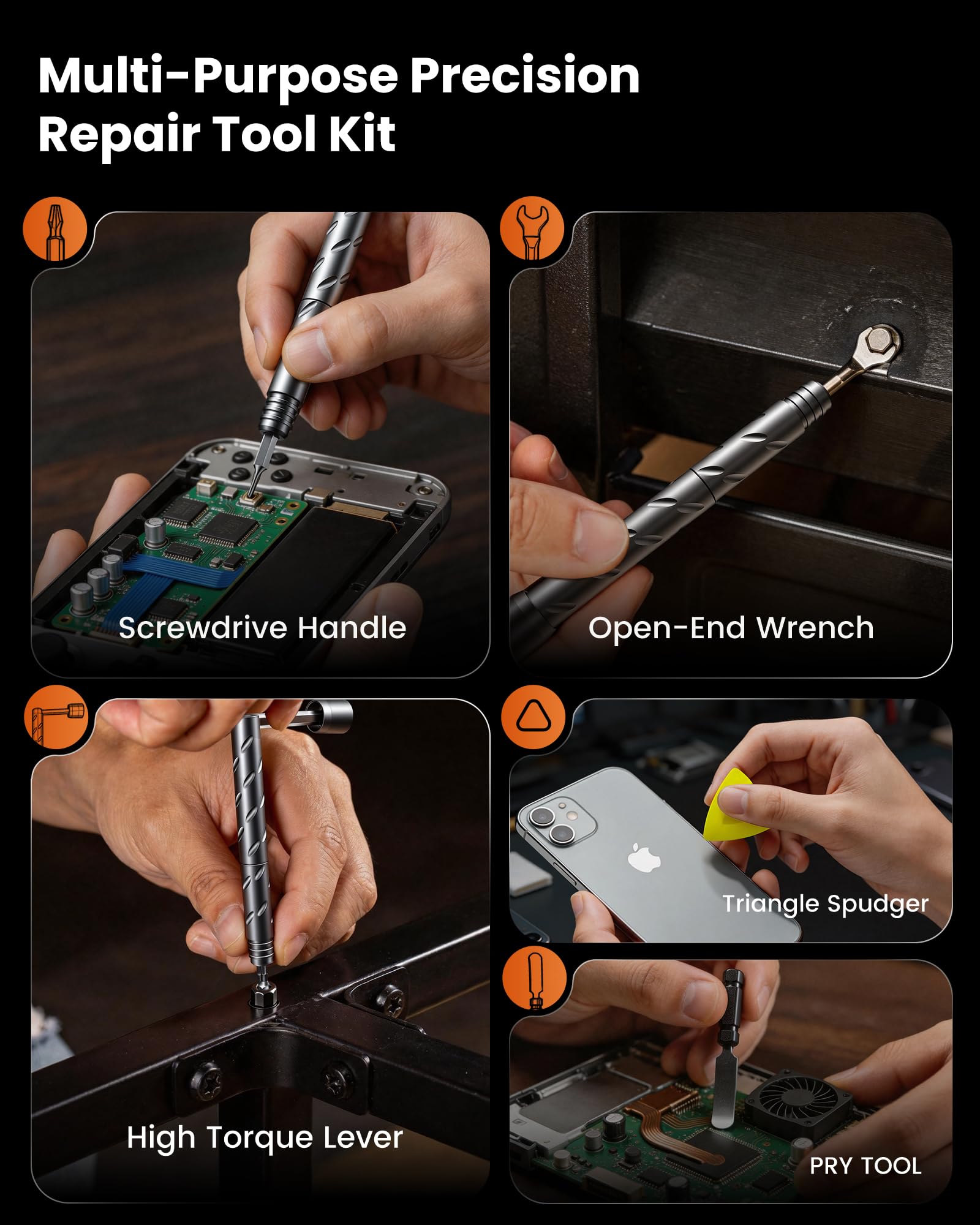 Multi-Purpose Precision Repair Tool Kit

Screwdrive Handle

Open-End Wrench

High Torque Lever

Triangle Spudger

PRY TOOL