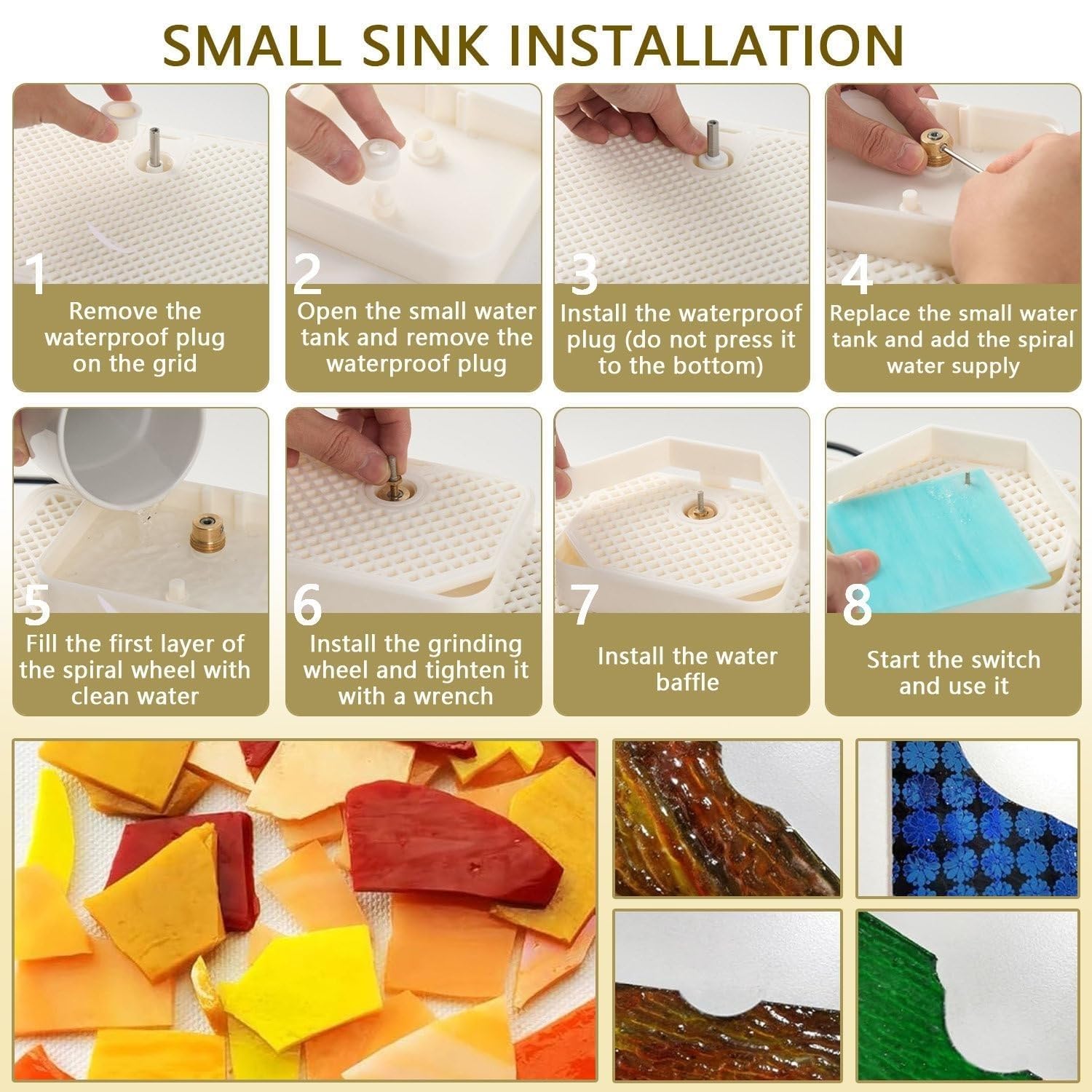 SMALL SINK INSTALLATION

1
Remove the waterproof plug on the grid

2
Open the small water tank and remove the waterproof plug

3
Install the waterproof plug (do not press it to the bottom)

4
Replace the small water tank and add the spiral water supply

5
Fill the first layer of the spiral wheel with clean water

6
Install the grinding wheel and tighten it with a wrench

7
Install the water baffle

8
Start the switch and use it