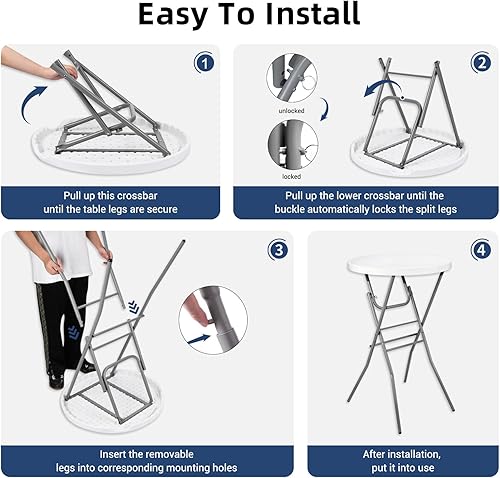 Easy To Install

1

Pull up this crossbar until the table legs are secure

2

unlocked

locked

Pull up the lower crossbar until the buckle automatically locks the split legs

3

Insert the removable legs into corresponding mounting holes

4

After installation, put it into use