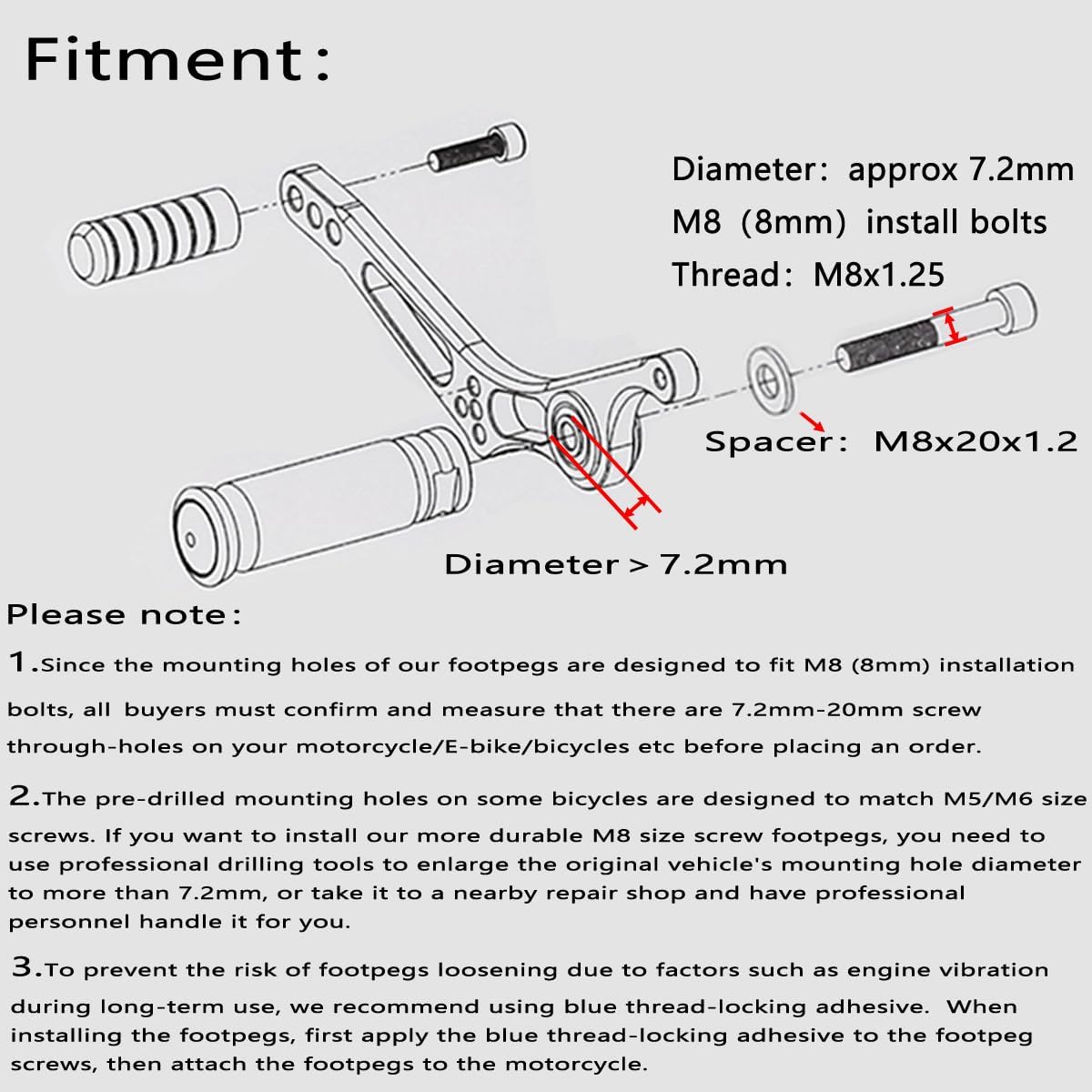 Fitment:

Diameter: approx 7.2mm
M8 (8mm) install bolts
Thread: M8x1.25

Spacer: M8x20x1.2

Diameter > 7.2mm

Please note:

1.Since the mounting holes of our footpegs are designed to fit M8 (8mm) installation bolts, all buyers must confirm and measure that there are 7.2mm-20mm screw through-holes on your motorcycle/E-bike/bicycles etc before placing an order.

2.The pre-drilled mounting holes on some bicycles are designed to match M5/M6 size screws. If you want to install our more durable M8 size screw footpegs, you need to use professional drilling tools to enlarge the original vehicle's mounting hole diameter to more than 7.2mm, or take it to a nearby repair shop and have professional personnel handle it for you.

3.To prevent the risk of footpegs loosening due to factors such as engine vibration during long-term use, we recommend using blue thread-locking adhesive. When installing the footpegs, first apply the blue thread-locking adhesive to the footpeg screws, then attach the footpegs to the motorcycle.