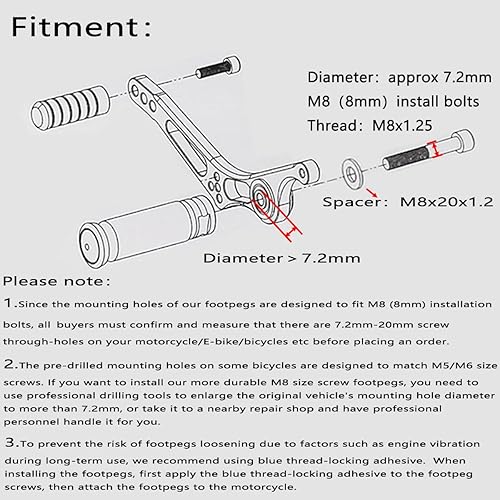 Fitment:

Diameter: approx 7.2mm
M8 (8mm) install bolts
Thread: M8x1.25

Spacer: M8x20x1.2

Diameter > 7.2mm

Please note:

1.Since the mounting holes of our footpegs are designed to fit M8 (8mm) installation bolts, all buyers must confirm and measure that there are 7.2mm-20mm screw through-holes on your motorcycle/E-bike/bicycles etc before placing an order.

2.The pre-drilled mounting holes on some bicycles are designed to match M5/M6 size screws. If you want to install our more durable M8 size screw footpegs, you need to use professional drilling tools to enlarge the original vehicle's mounting hole diameter to more than 7.2mm, or take it to a nearby repair shop and have professional personnel handle it for you.

3.To prevent the risk of footpegs loosening due to factors such as engine vibration during long-term use, we recommend using blue thread-locking adhesive. When installing the footpegs, first apply the blue thread-locking adhesive to the footpeg screws, then attach the footpegs to the motorcycle.