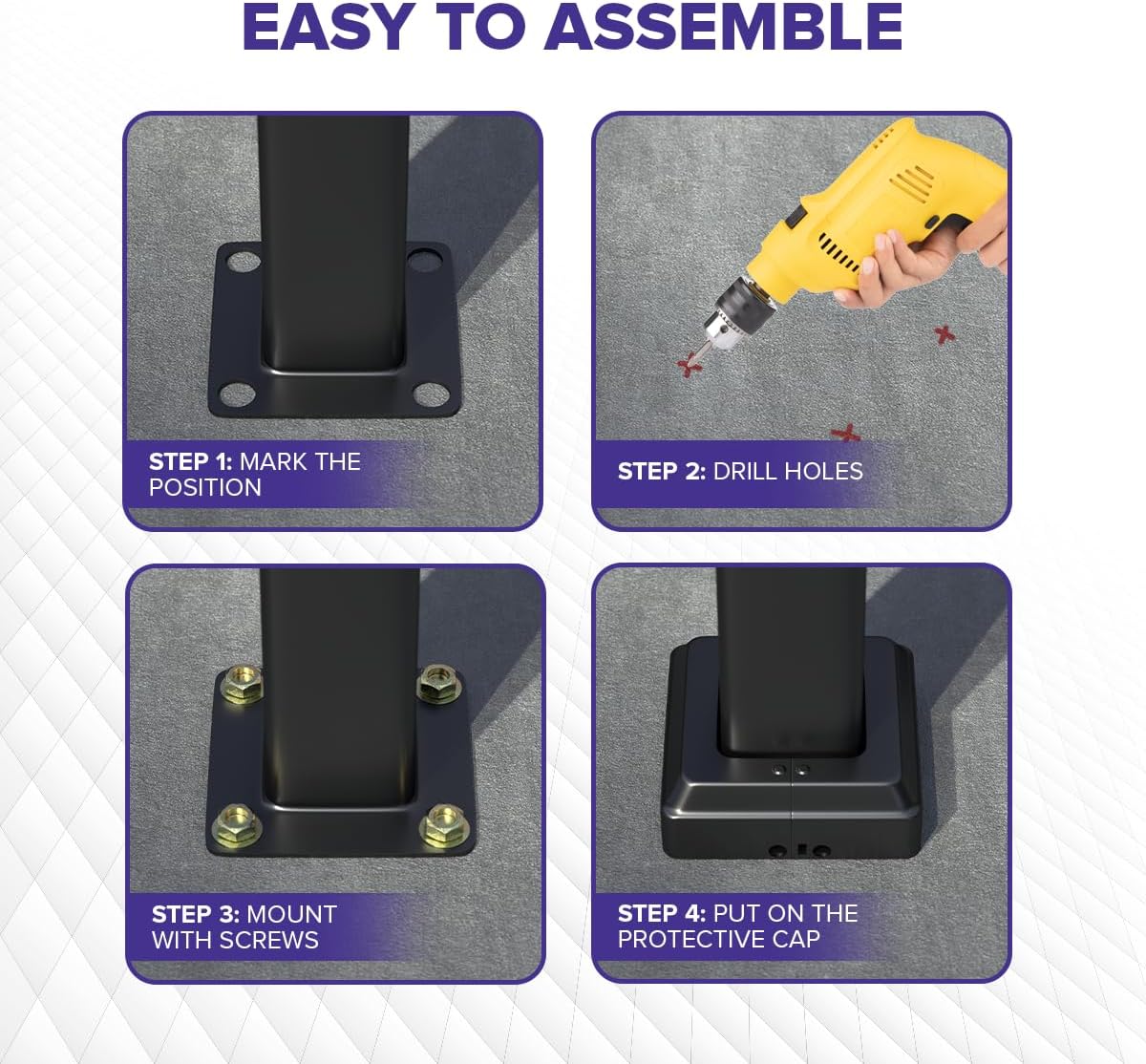 EASY TO ASSEMBLE

STEP 1: MARK THE POSITION

STEP 2: DRILL HOLES

STEP 3: MOUNT WITH SCREWS

STEP 4: PUT ON THE PROTECTIVE CAP