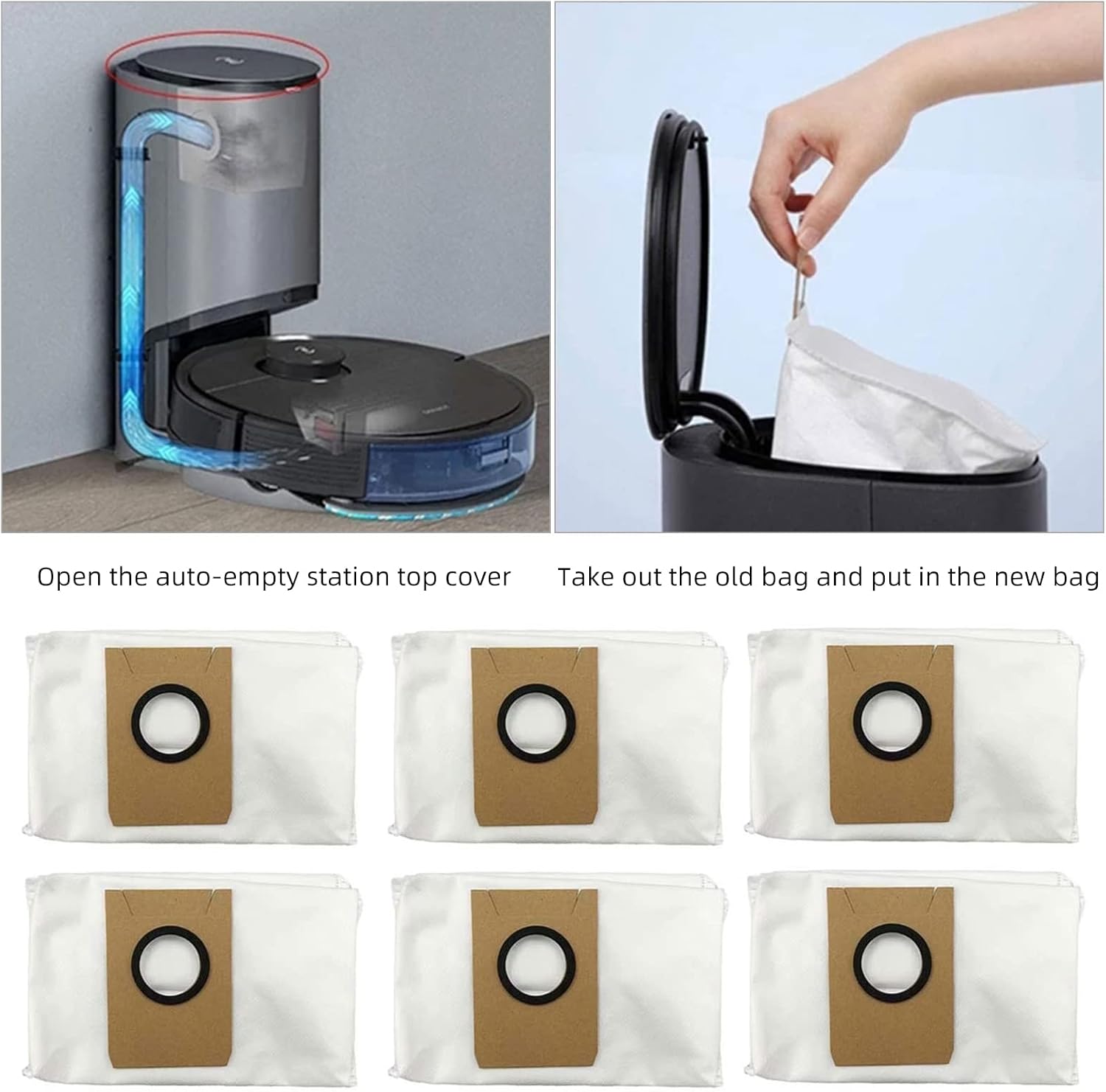 Open the auto-empty station top cover

Take out the old bag and put in the new bag