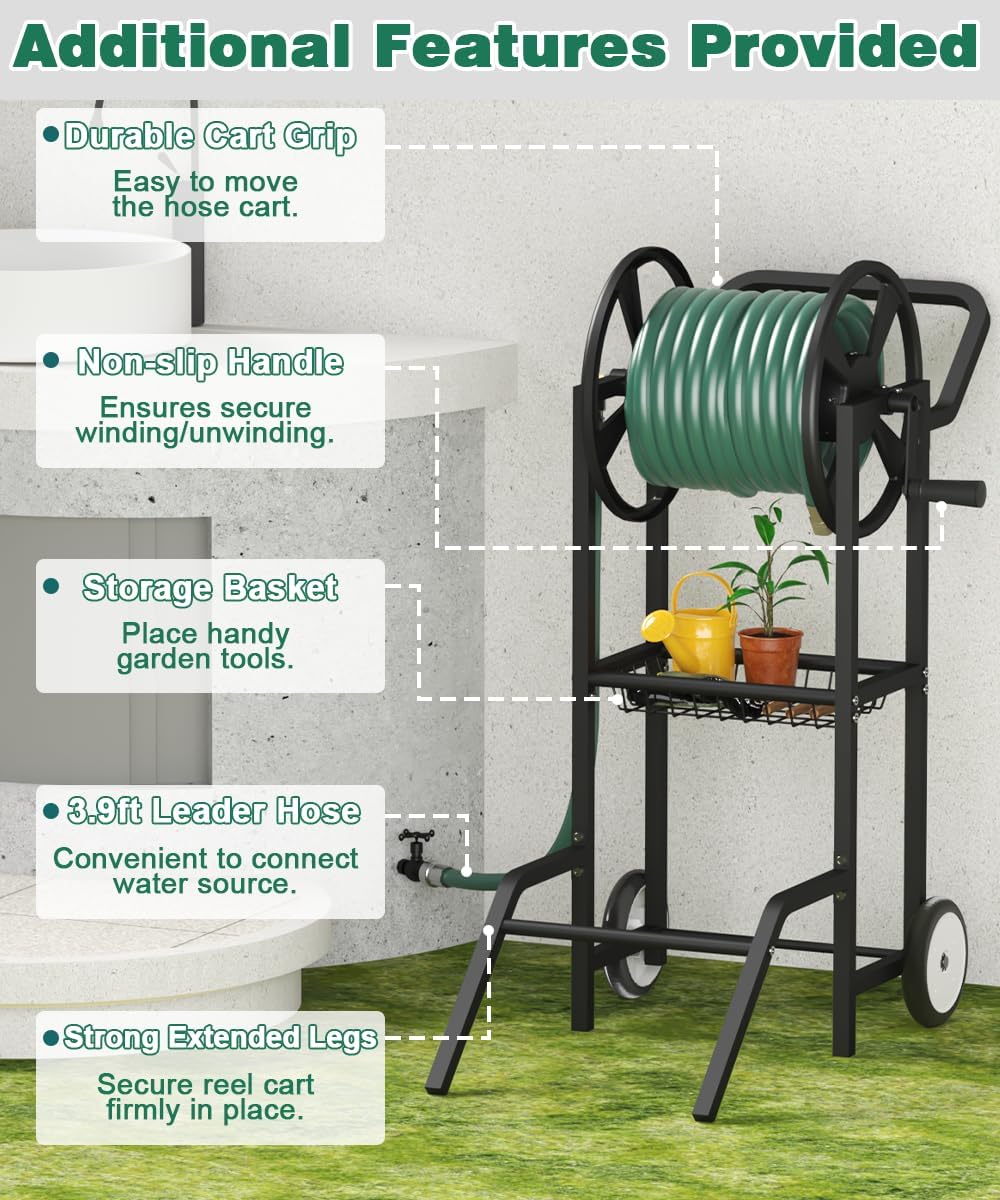 Additional Features Provided

Durable Cart Grip

Easy to move the hose cart.

Non-slip Handle

Ensures secure winding/unwinding.

Storage Basket

Place handy garden tools.

3.9ft Leader Hose

Convenient to connect water source.

Strong Extended Legs

Secure reel cart firmly in place.