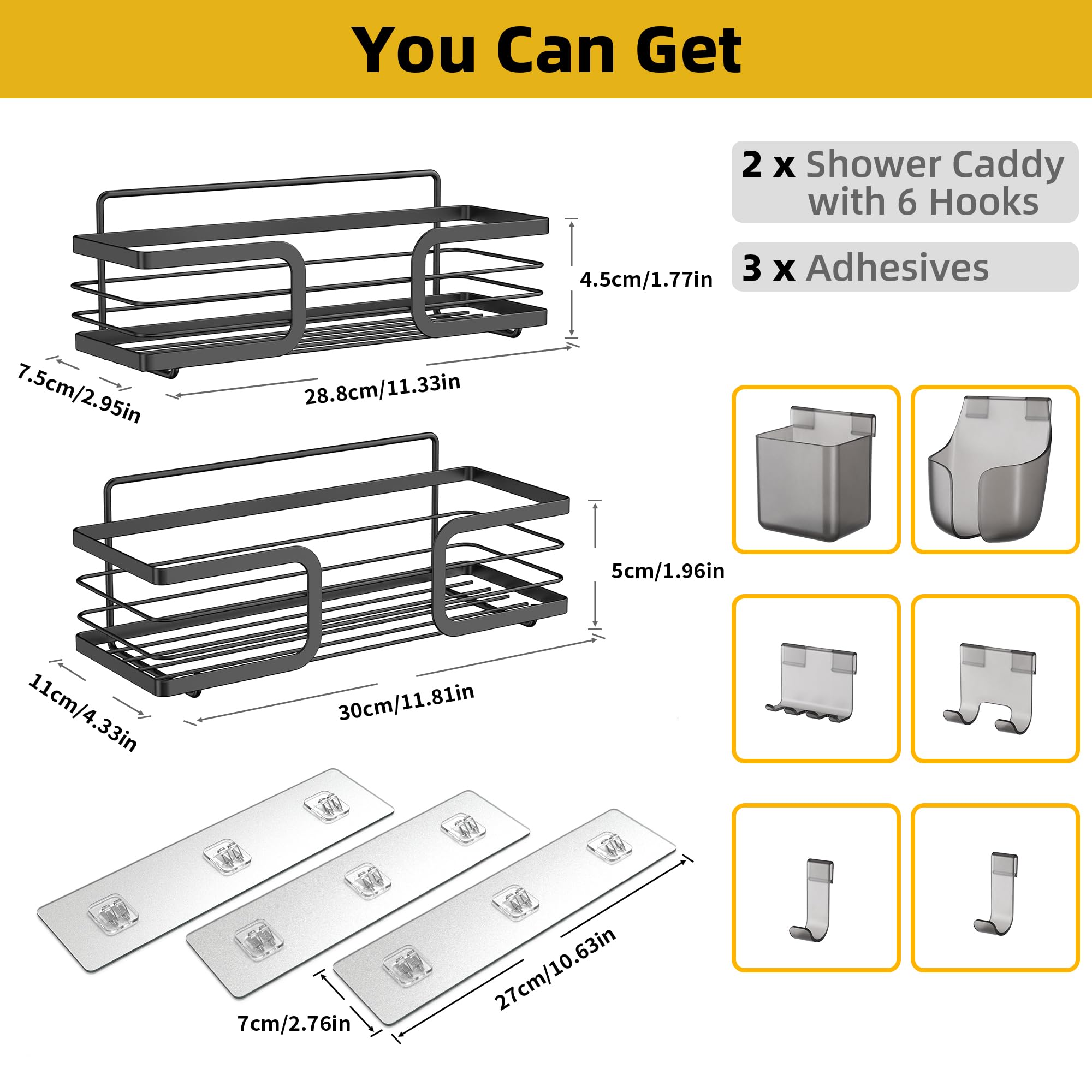 You Can Get

2 x Shower Caddy with 6 Hooks

3 x Adhesives

4.5cm/1.77in

7.5cm/2.95in

28.8cm/11.33in

5cm/1.96in

11cm/4.33in

30cm/11.81in

7cm/2.76in

27cm/10.63in