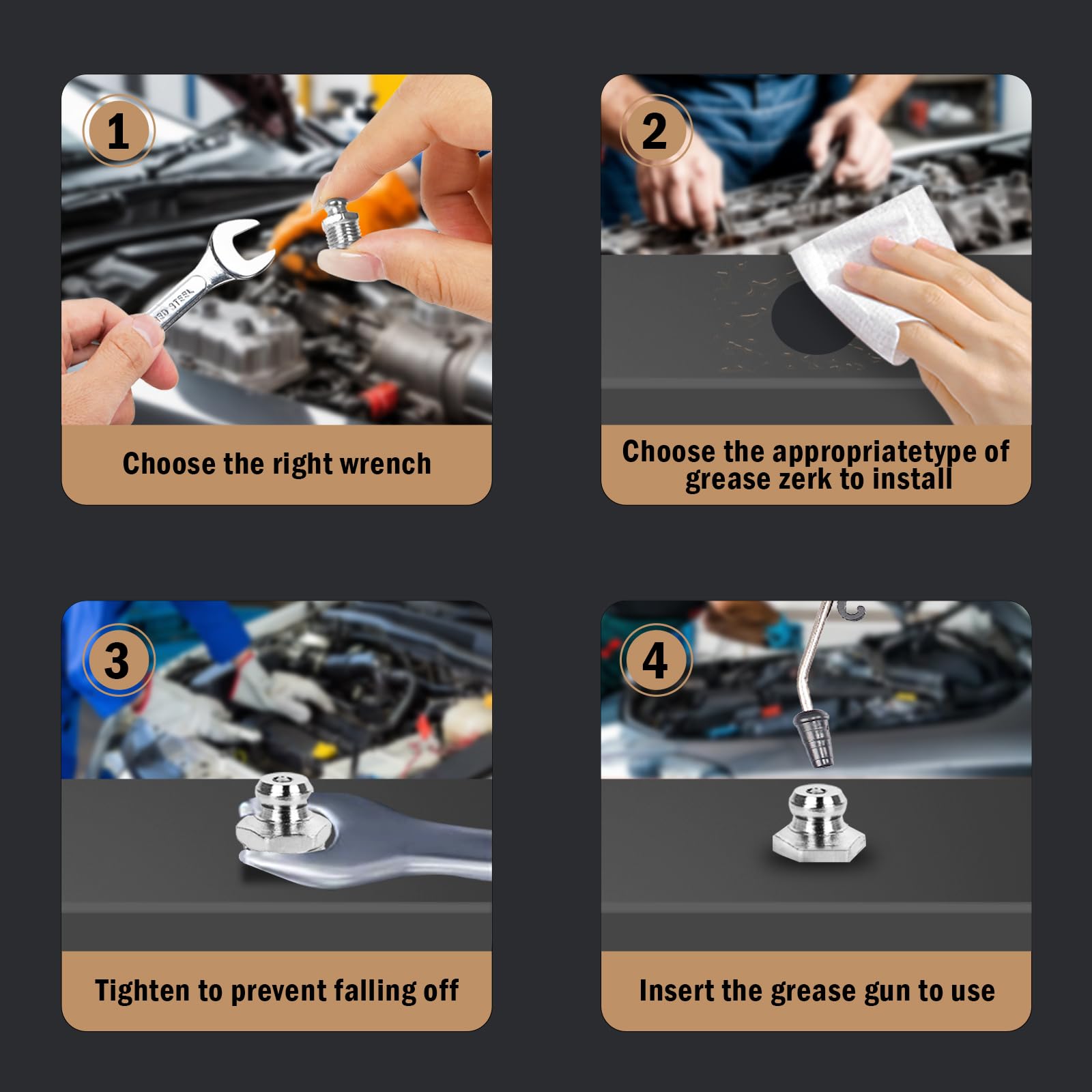 1

ED STEEL

Choose the right wrench

2

Choose the appropriatetype of grease zerk to install

3

Tighten to prevent falling off

4

Insert the grease gun to use