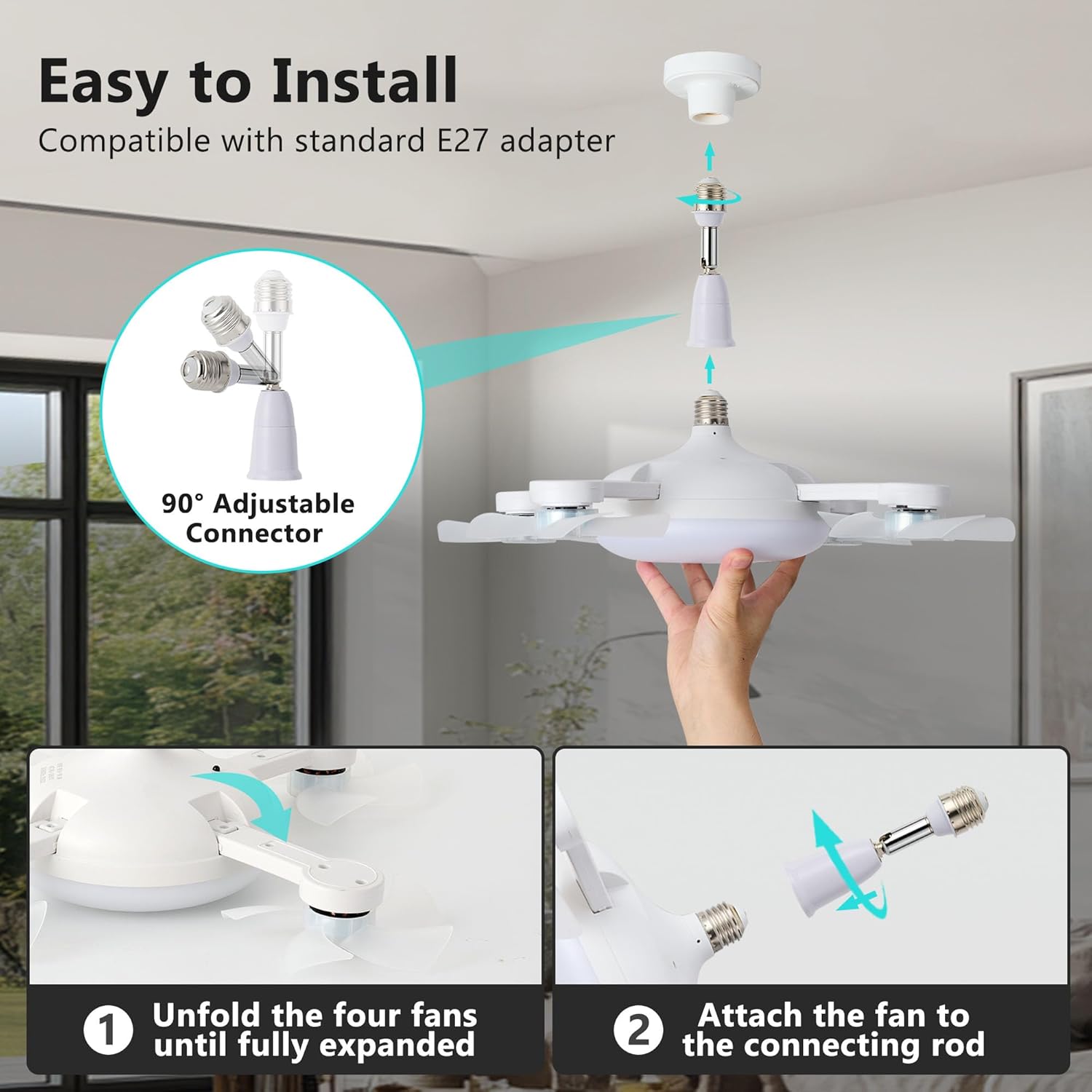 Easy to Install

Compatible with standard E27 adapter

90° Adjustable Connector

1 Unfold the four fans until fully expanded

2 Attach the fan to the connecting rod