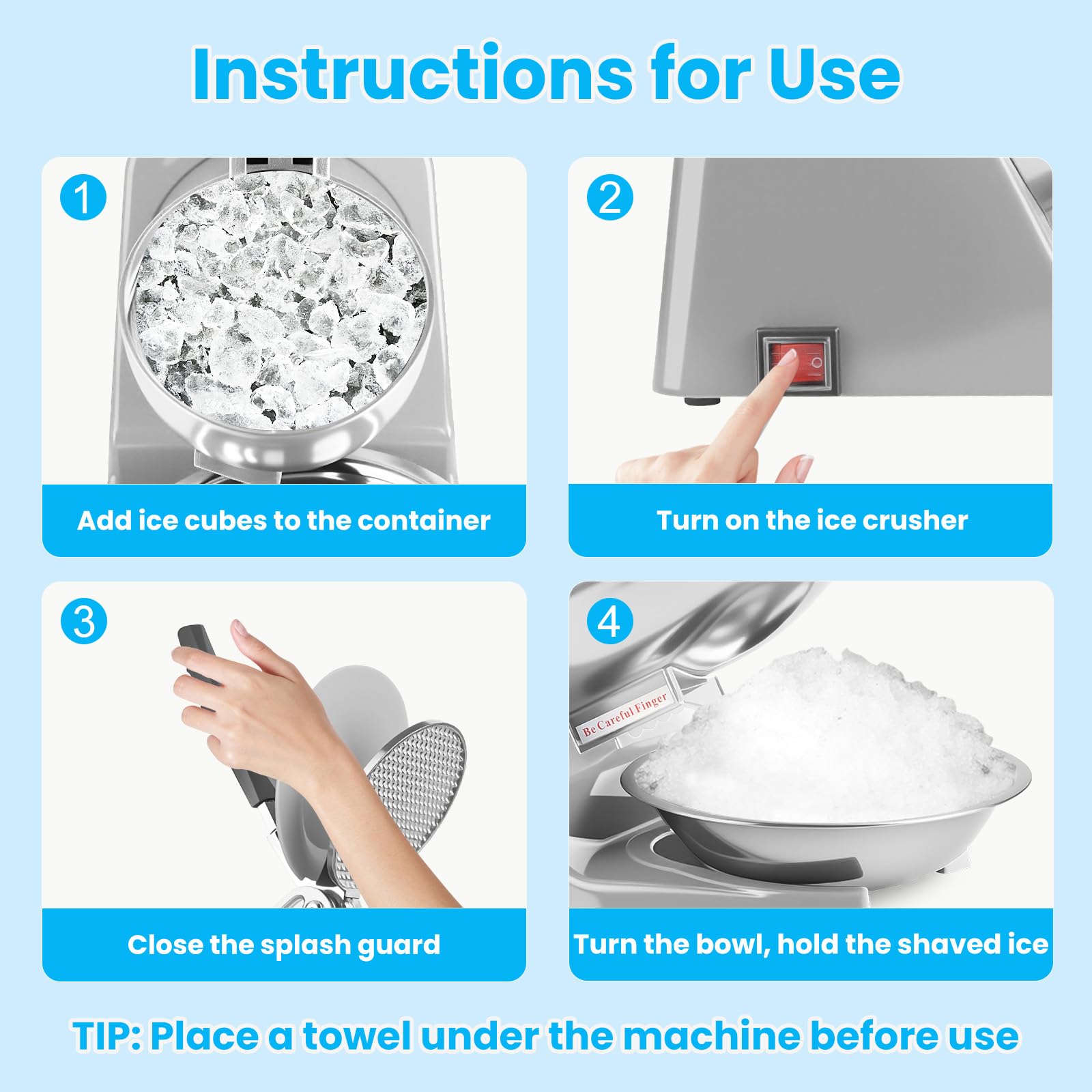 Instructions for Use

1

Add ice cubes to the container

2

Turn on the ice crusher

3

Close the splash guard

4

Be Careful Finger

Turn the bowl, hold the shaved ice

TIP: Place a towel under the machine before use