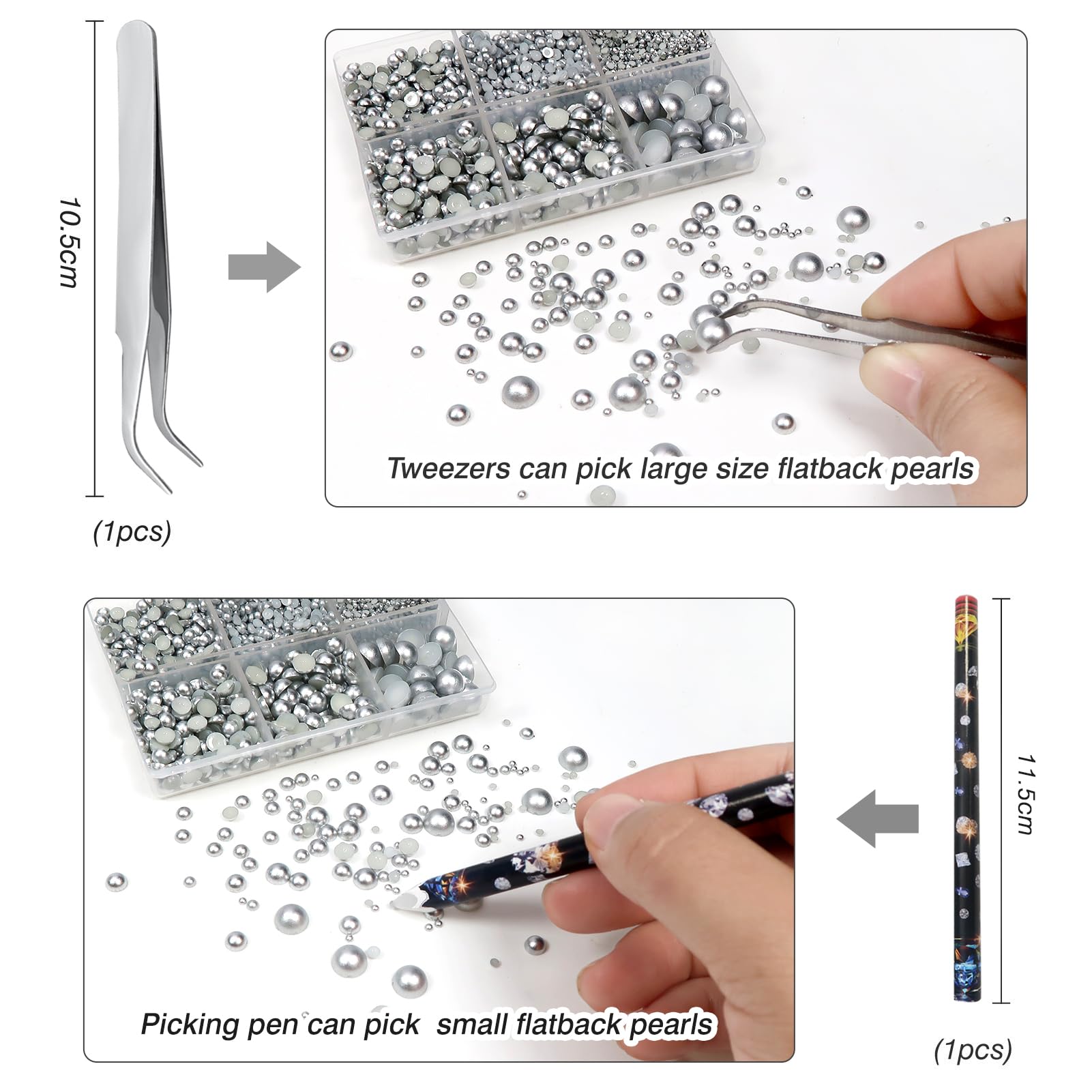 10.5cm

(1pcs)

Tweezers can pick large size flatback pearls

Picking pen can pick small flatback pearls

11.5cm

(1pcs)