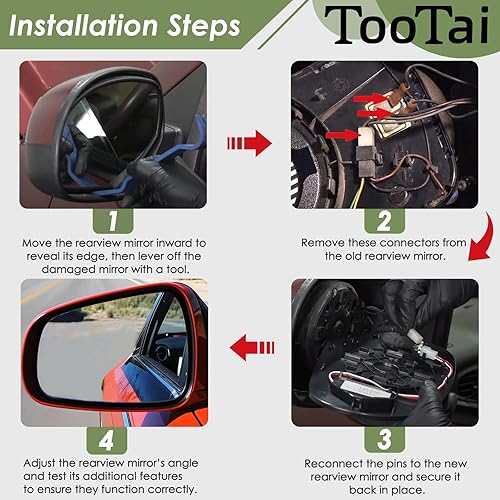 Installation Steps

TooTai

1
Move the rearview mirror inward to reveal its edge, then lever off the damaged mirror with a tool.

2
Remove these connectors from the old rearview mirror.

3
Reconnect the pins to the new rearview mirror and secure it back in place.

4
Adjust the rearview mirror's angle and test its additional features to ensure they function correctly.