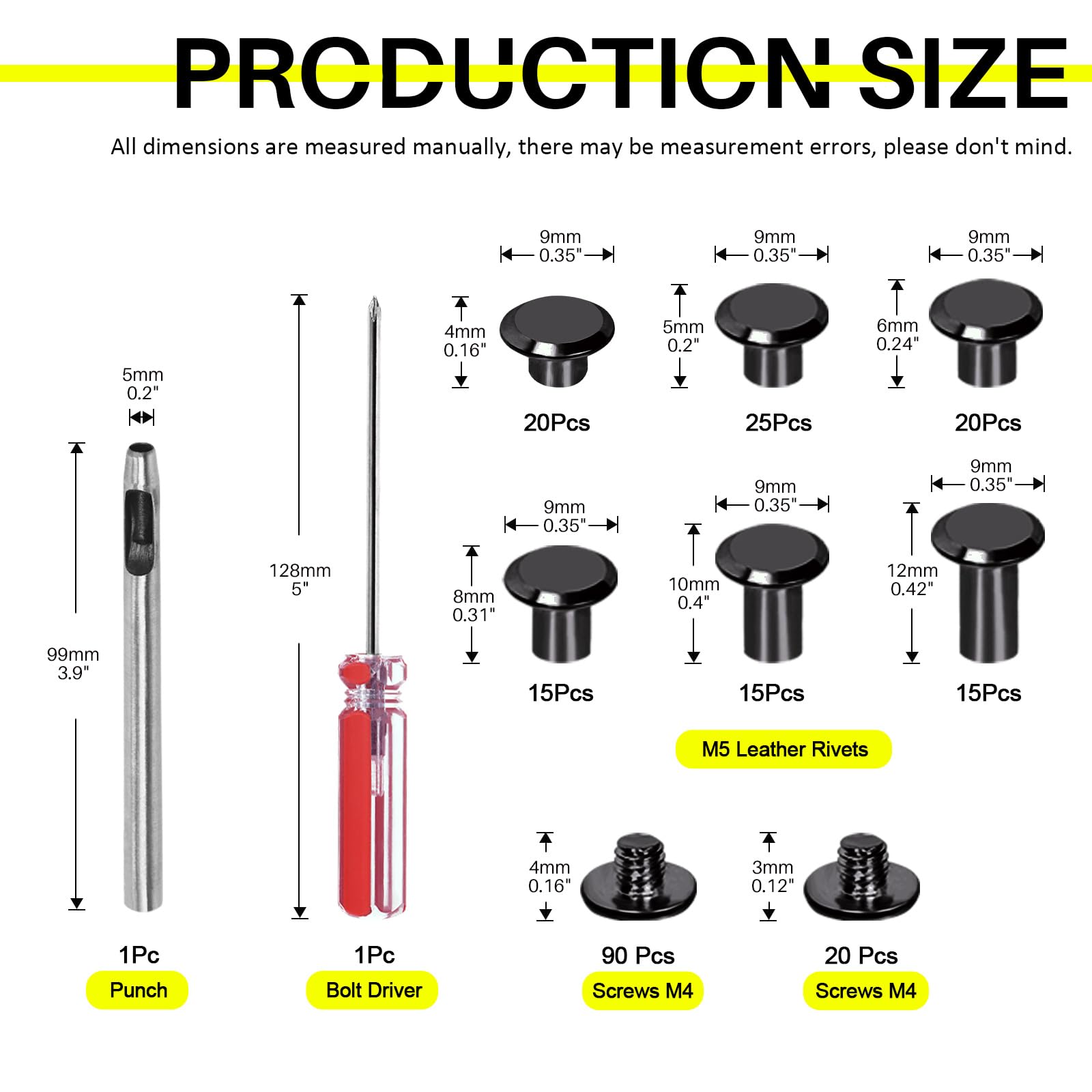 PRODUCTION SIZE

All dimensions are measured manually, there may be measurement errors, please don't mind.

5mm
0.2"

99mm
3.9"

1Pc
Punch

128mm
5"

1Pc
Bolt Driver

9mm
0.35"
4mm
0.16"
20Pcs

9mm
0.35"
5mm
0.2"
25Pcs

9mm
0.35"
6mm
0.24"
20Pcs

9mm
0.35"
8mm
0.31"
15Pcs

9mm
0.35"
10mm
0.4"
15Pcs

9mm
0.35"
12mm
0.42"
15Pcs

M5 Leather Rivets

4mm
0.16"
90 Pcs
Screws M4

3mm
0.12"
20 Pcs
Screws M4