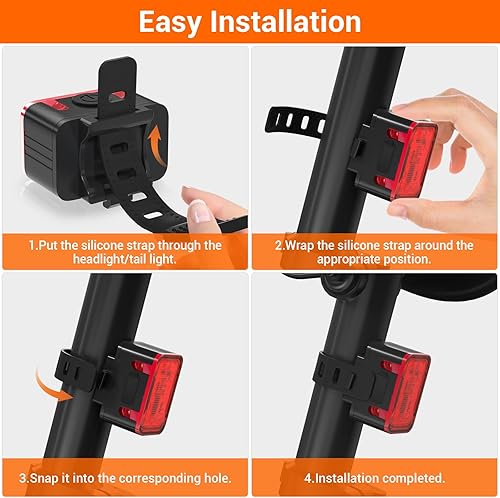 Easy Installation

1.Put the silicone strap through the headlight/tail light.

2.Wrap the silicone strap around the appropriate position.

3.Snap it into the corresponding hole.

4.Installation completed.