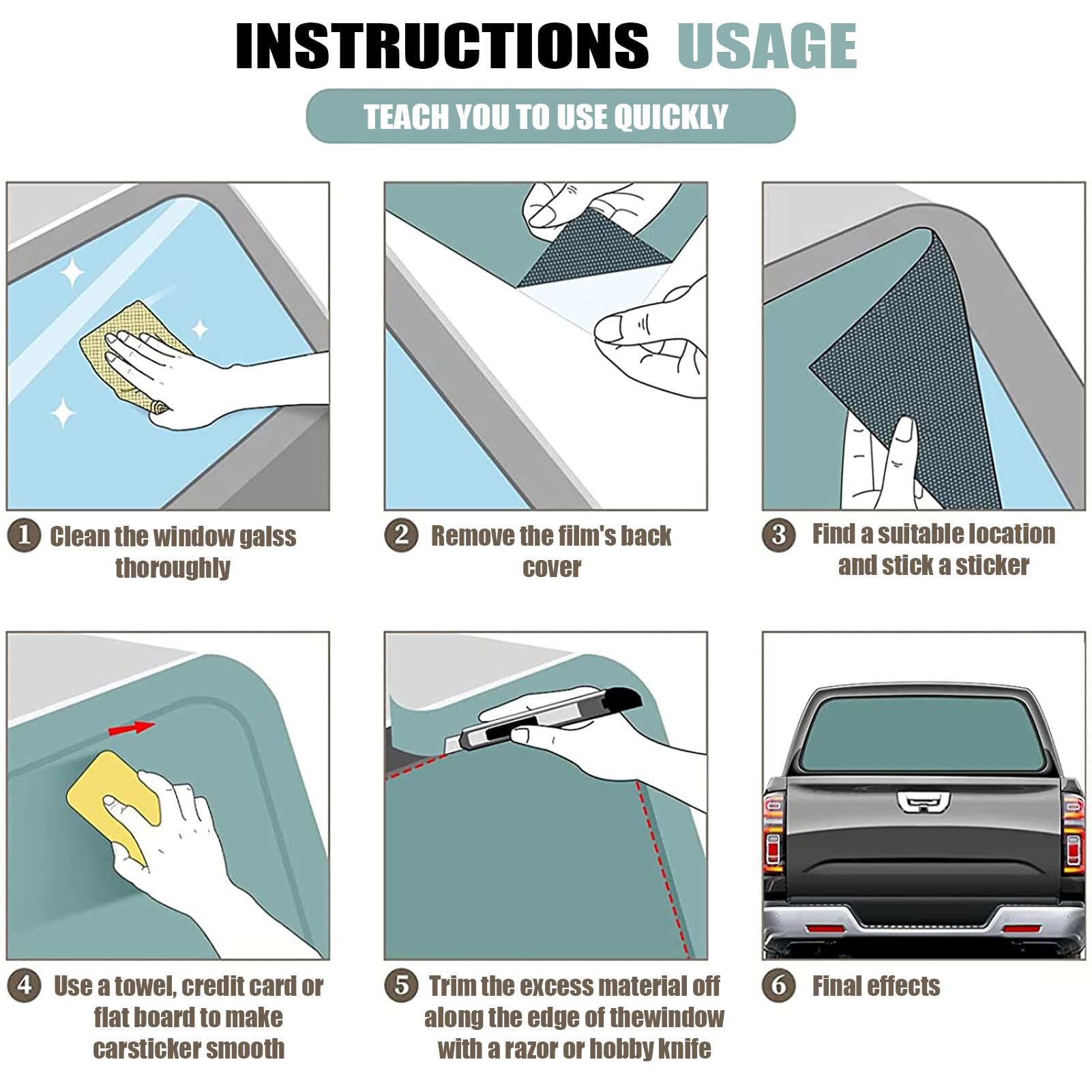 INSTRUCTIONS USAGE

TEACH YOU TO USE QUICKLY

1 Clean the window galss thoroughly

2 Remove the film's back cover

3 Find a suitable location and stick a sticker

4 Use a towel, credit card or flat board to make carsticker smooth

5 Trim the excess material off along the edge of thewindow with a razor or hobby knife

6 Final effects