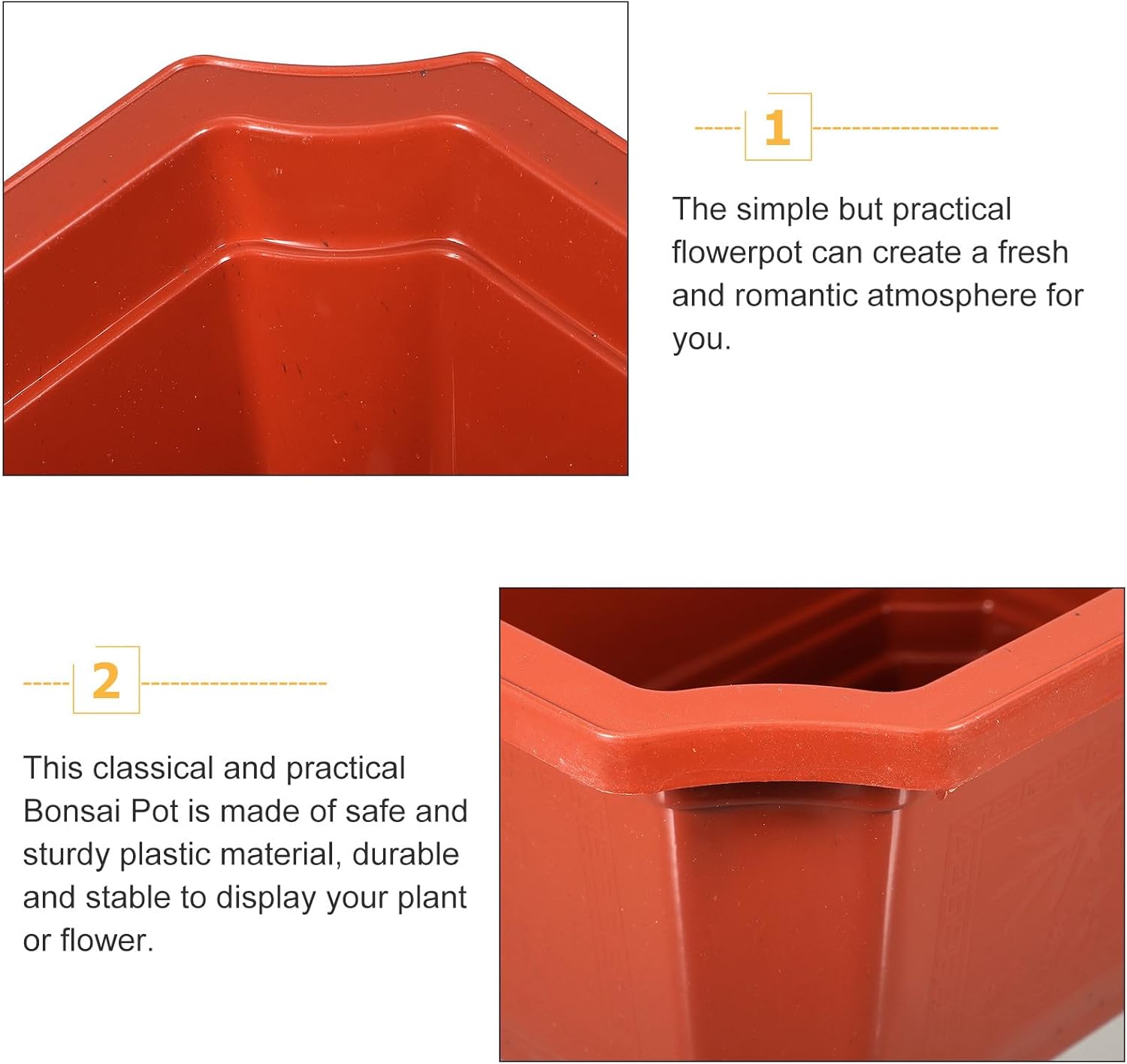 1

The simple but practical flowerpot can create a fresh and romantic atmosphere for you.

2

This classical and practical Bonsai Pot is made of safe and sturdy plastic material, durable and stable to display your plant or flower.