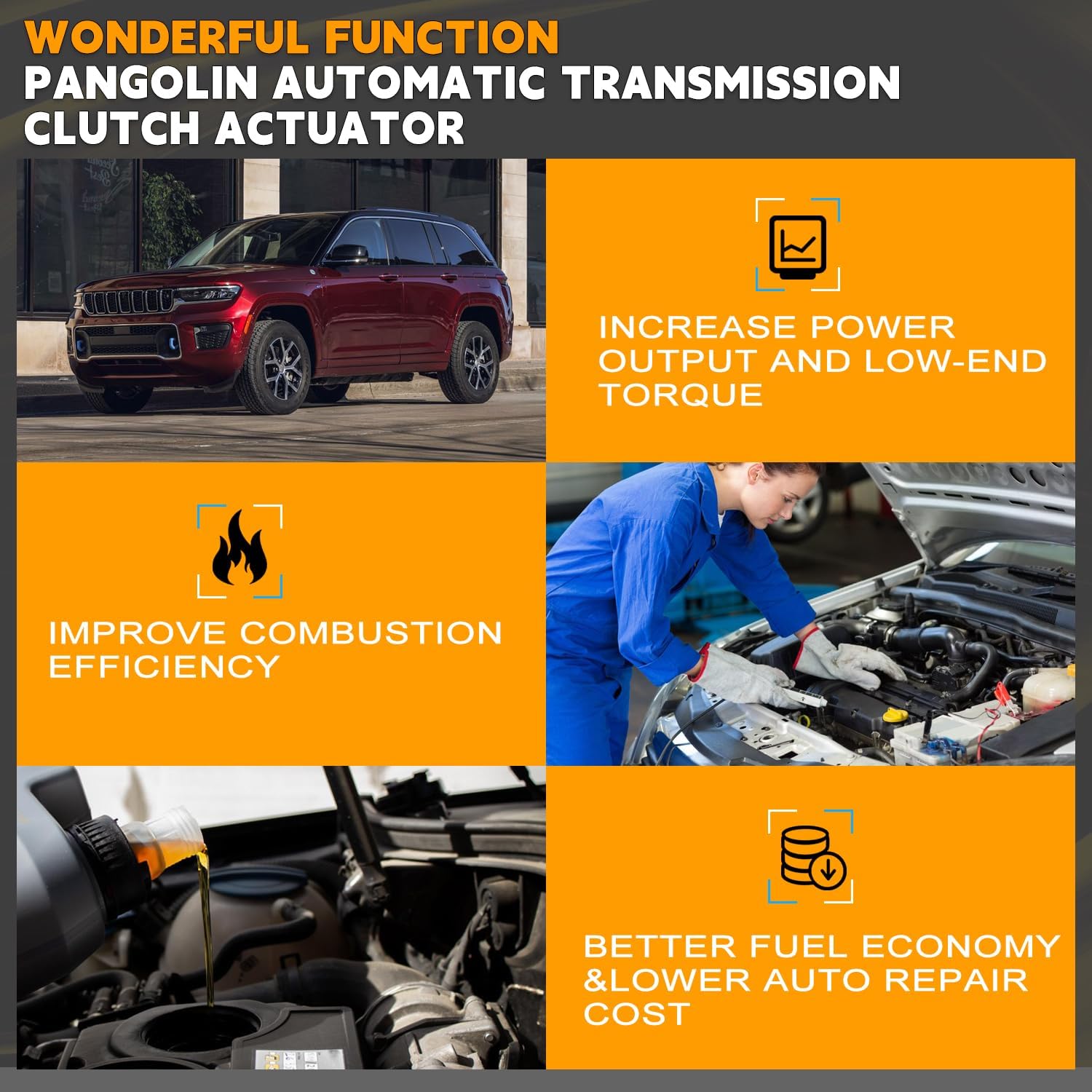 WONDERFUL FUNCTION
PANGOLIN AUTOMATIC TRANSMISSION CLUTCH ACTUATOR

INCREASE POWER OUTPUT AND LOW-END TORQUE

IMPROVE COMBUSTION EFFICIENCY

BETTER FUEL ECONOMY &LOWER AUTO REPAIR COST