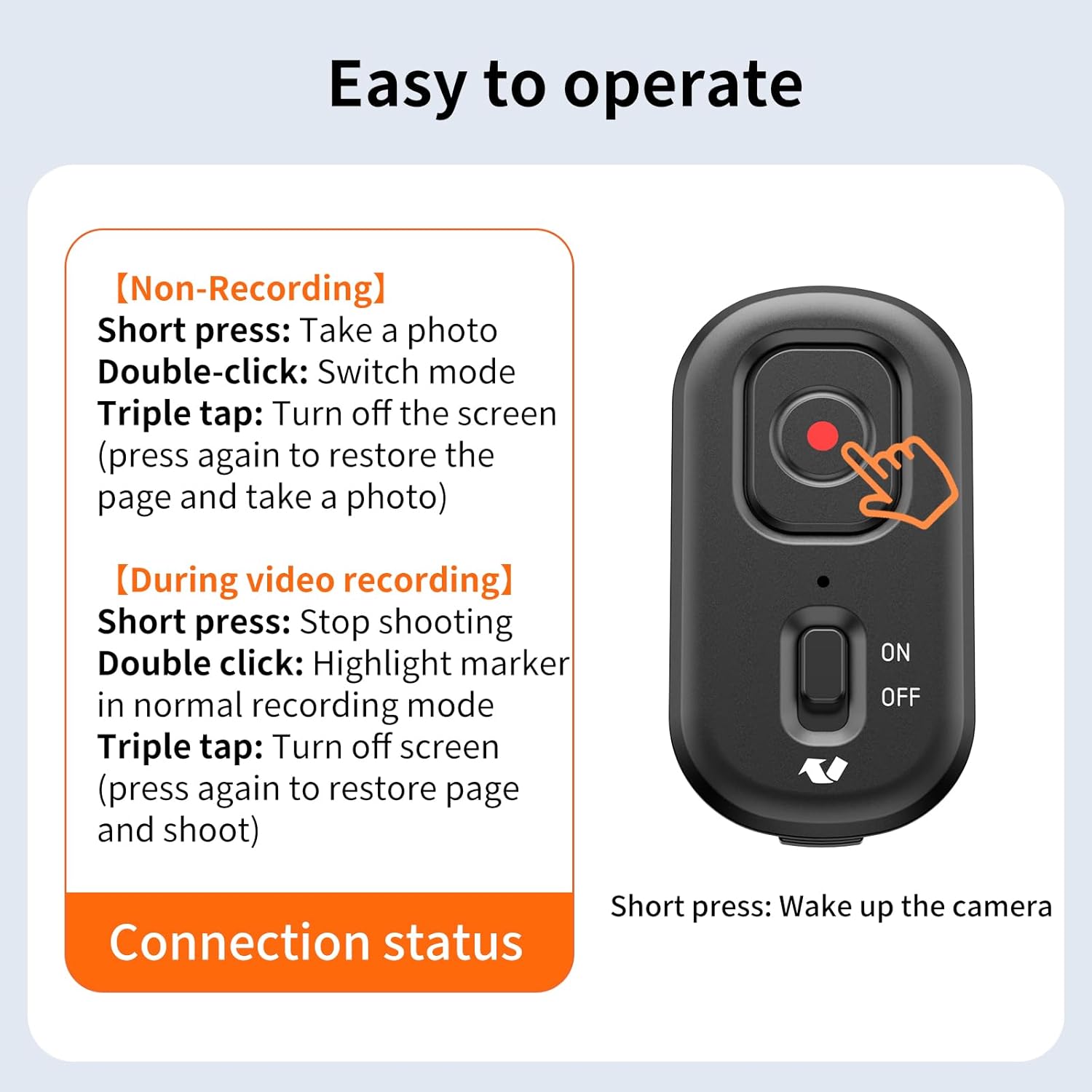 Easy to operate

【Non-Recording】
Short press: Take a photo
Double-click: Switch mode
Triple tap: Turn off the screen (press again to restore the page and take a photo)

【During video recording】
Short press: Stop shooting
Double click: Highlight marker in normal recording mode
Triple tap: Turn off screen (press again to restore page and shoot)

Connection status

ON
OFF

Short press: Wake up the camera